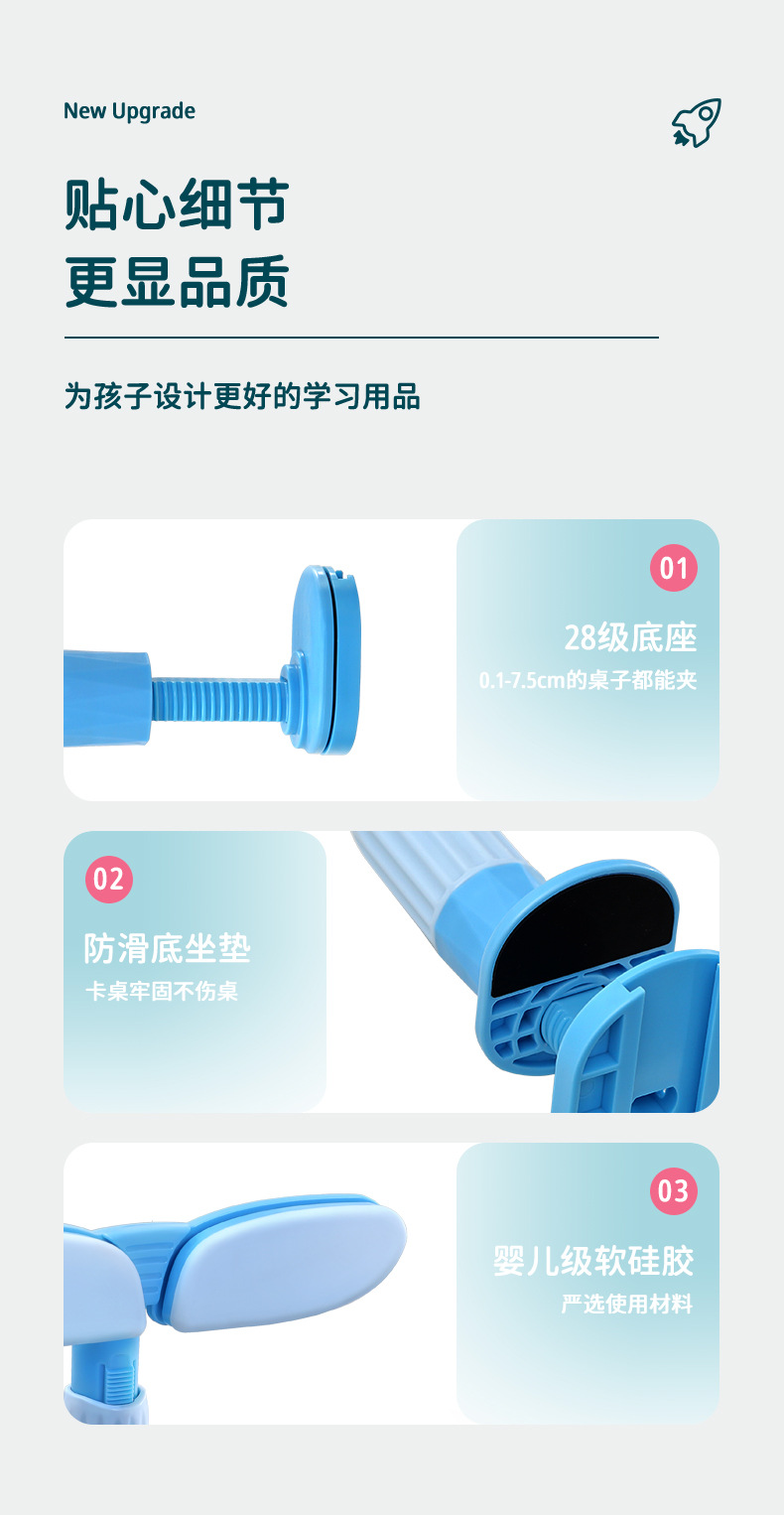 New Upgrade

贴心细节
更显品质

为孩子设计更好的学习用品

01
28级底座
0.1-7.5cm的桌子都能夹

02
防滑底坐垫
卡桌牢固不伤桌

03
婴儿级软硅胶
严选使用材料