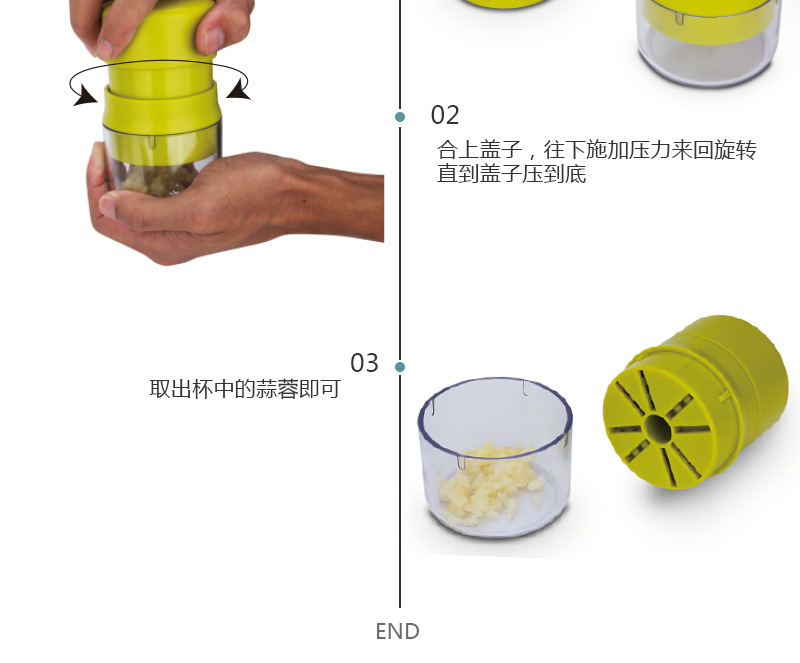 02

合上盖子，往下施加压力来回旋转直到盖子压到底

03

取出杯中的蒜蓉即可

END