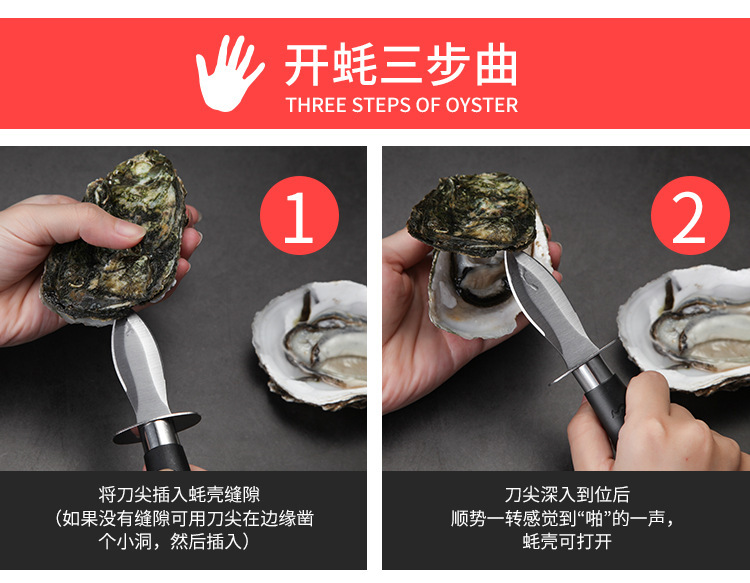 开蚝三步曲
THREE STEPS OF OYSTER

1

将刀尖插入蚝壳缝隙
（如果没有缝隙可用刀尖在边缘凿个小洞，然后插入）

2

刀尖深入到位后
顺势一转感觉到“啪”的一声，
蚝壳可打开