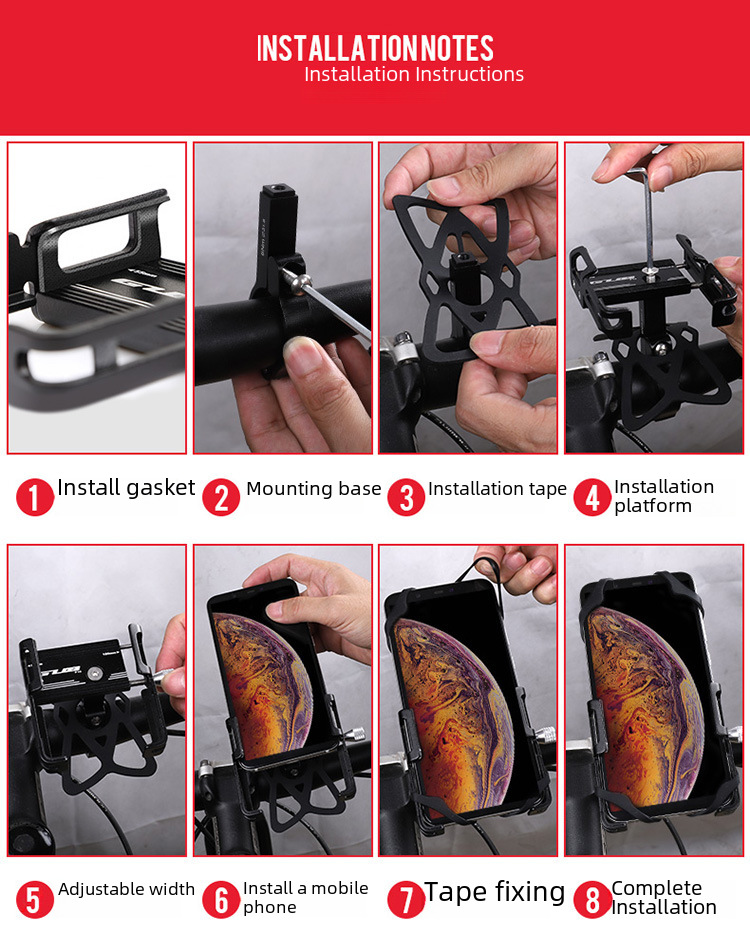 INSTALLATION NOTES
Installation Instructions

1 Install gasket

2 Mounting base

3 Installation tape

4 Installation platform

5 Adjustable width

6 Install a mobile phone

7 Tape fixing

8 Complete Installation