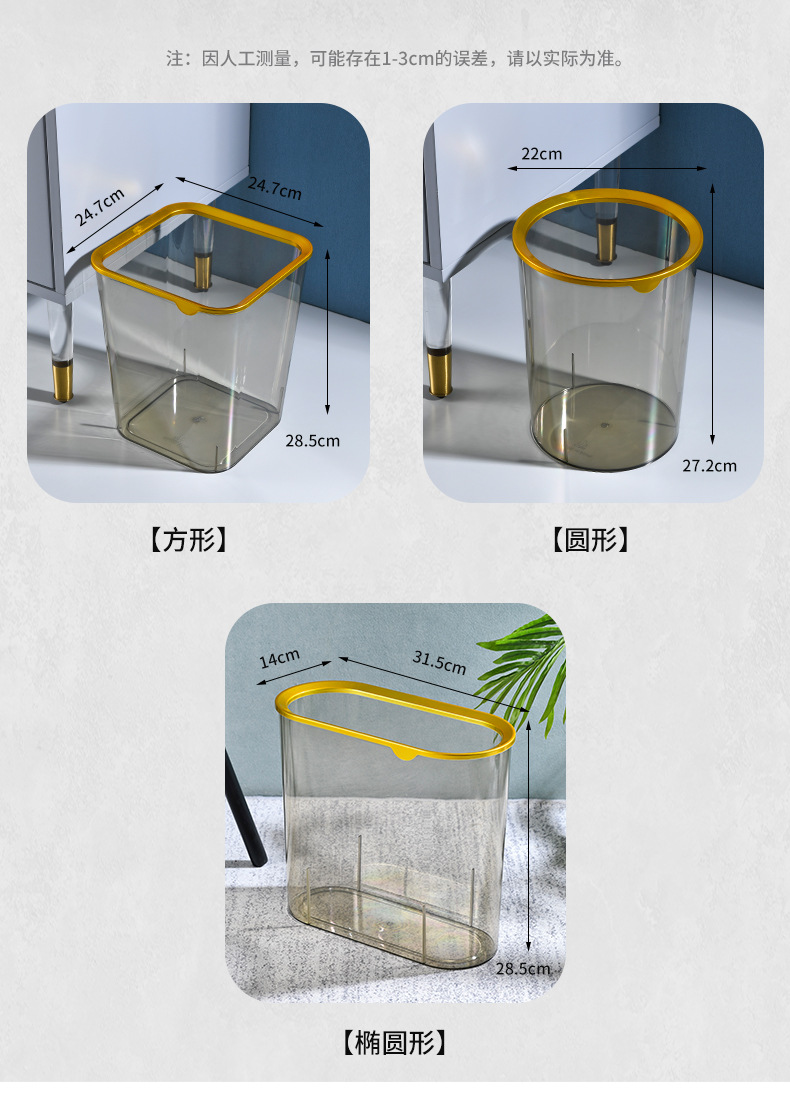 注：因人工测量，可能存在1-3cm的误差，请以实际为准。

24.7cm
24.7cm
28.5cm

【方形】

22cm
27.2cm

【圆形】

14cm
31.5cm
28.5cm

【椭圆形】