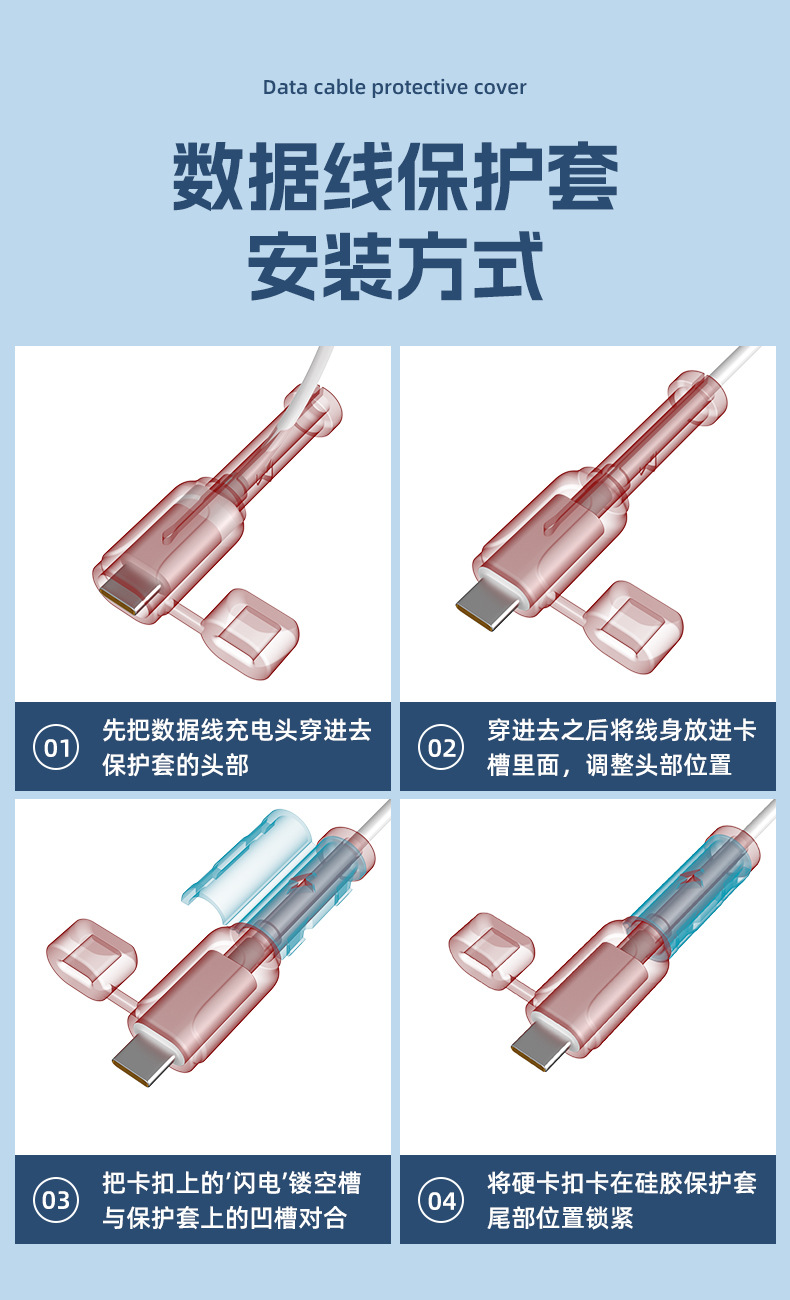 Data cable protective cover

数据线保护套
安装方式

01 先把数据线充电头穿进去保护套的头部

02 穿进去之后将线身放进卡槽里面，调整头部位置

03 把卡扣上的'闪电'镂空槽与保护套上的凹槽对合

04 将硬卡扣卡在硅胶保护套尾部位置锁紧