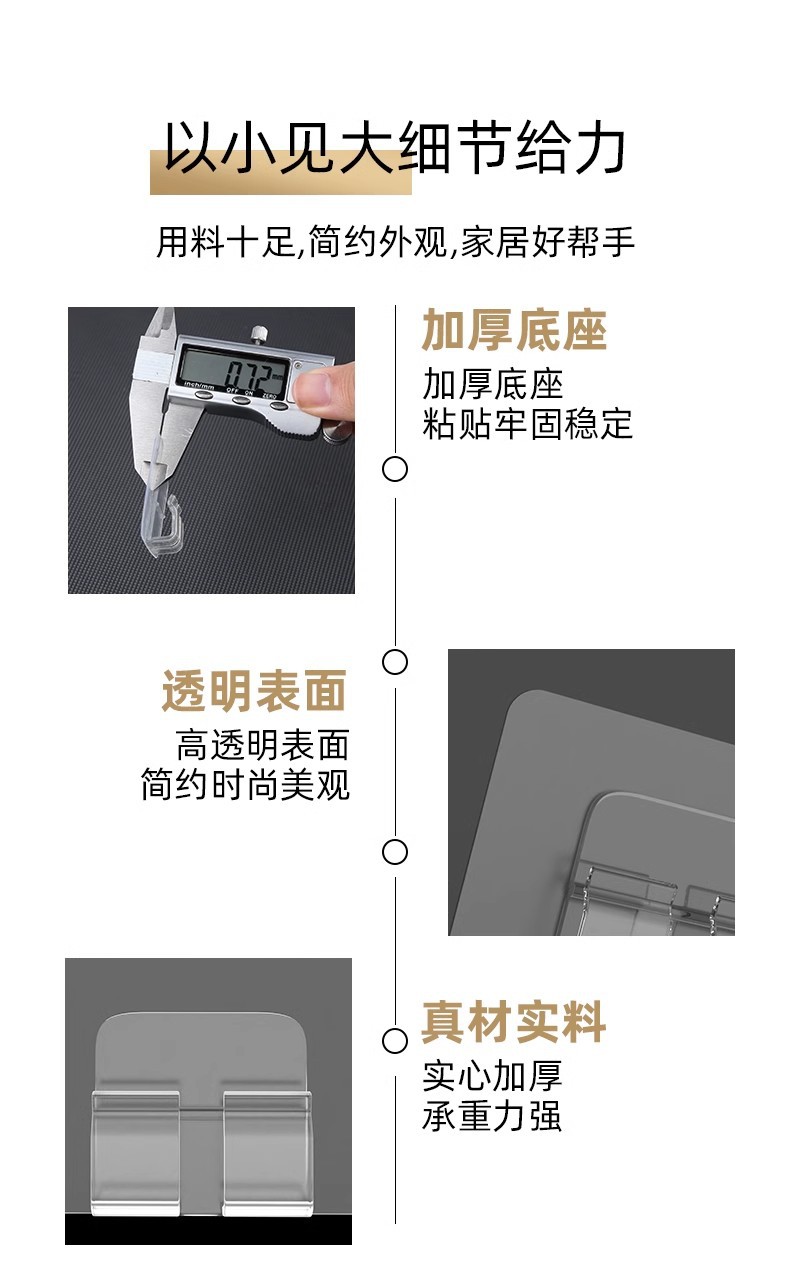 以小见大细节给力

用料十足,简约外观,家居好帮手

0.72
inch/mm OFF ON ZERO

加厚底座

加厚底座
粘贴牢固稳定

透明表面

高透明表面
简约时尚美观

真材实料

实心加厚
承重力强