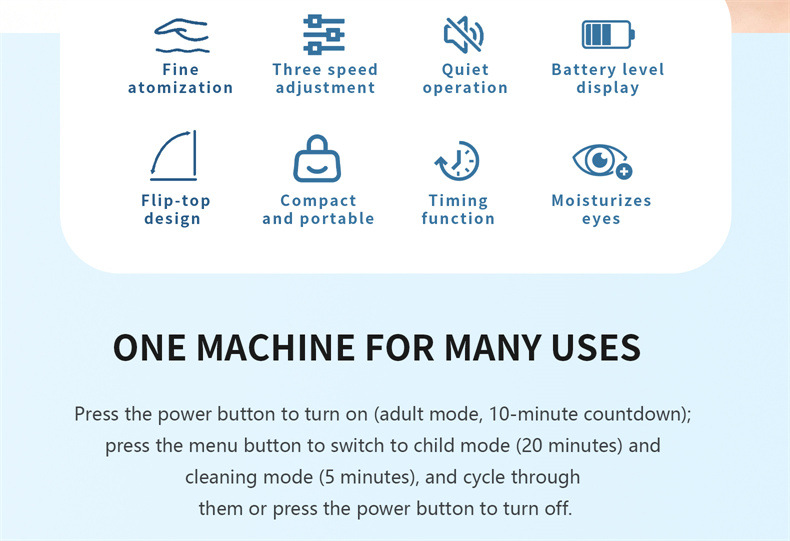 Fine atomization

Three speed adjustment

Quiet operation

Battery level display

Flip-top design

Compact and portable

Timing function

Moisturizes eyes

ONE MACHINE FOR MANY USES

Press the power button to turn on (adult mode, 10-minute countdown); press the menu button to switch to child mode (20 minutes) and cleaning mode (5 minutes), and cycle through them or press the power button to turn off.