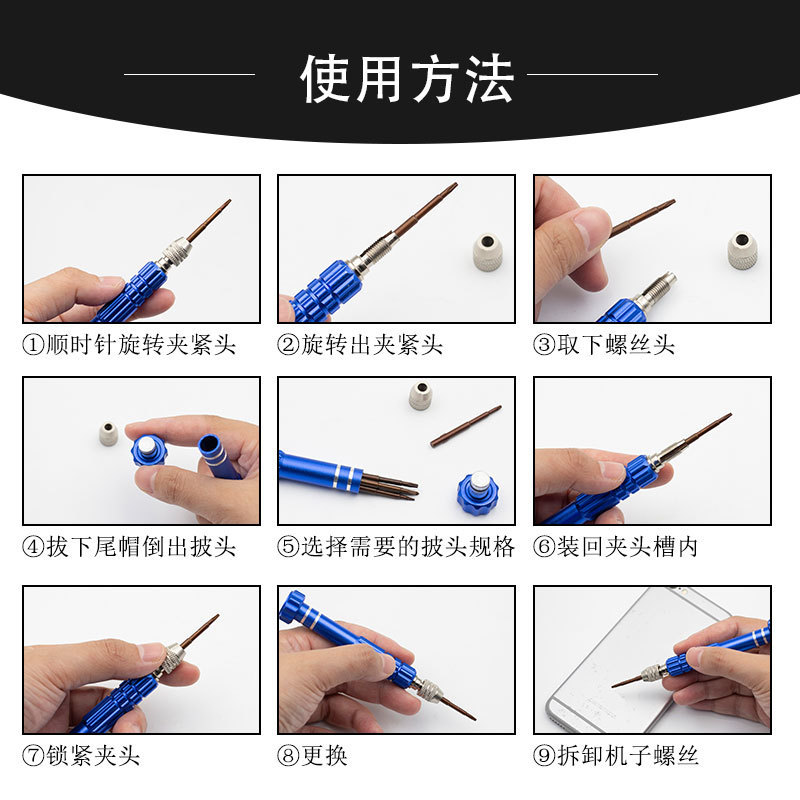 使用方法

①顺时针旋转夹紧头

②旋转出夹紧头

③取下螺丝头

④拔下尾帽倒出披头

⑤选择需要的披头规格

⑥装回夹头槽内

⑦锁紧夹头

⑧更换

⑨拆卸机子螺丝