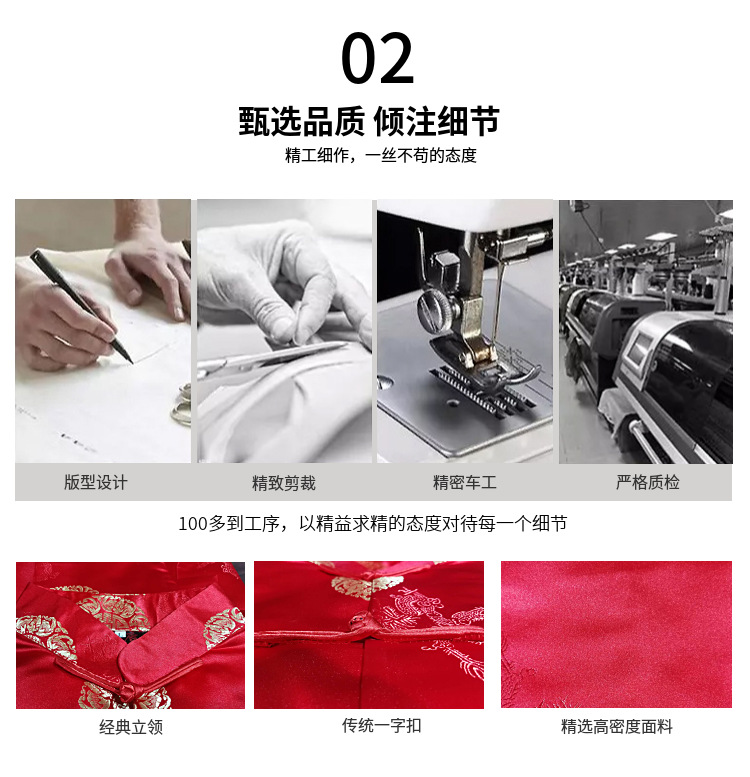 02

甄选品质 倾注细节

精工细作，一丝不苟的态度

版型设计

精致剪裁

精密车工

严格质检

100多到工序，以精益求精的态度对待每一个细节

经典立领

传统一字扣

精选高密度面料