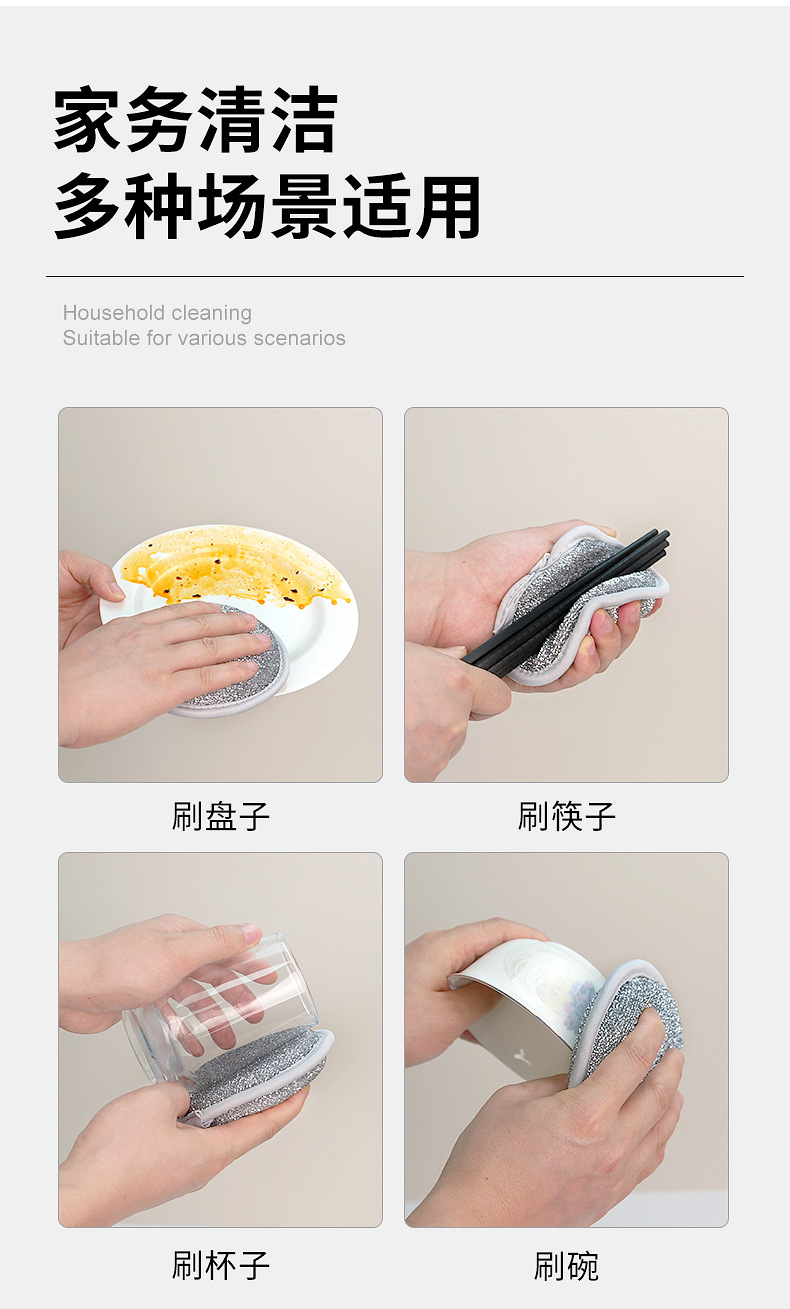 家务清洁
多种场景适用

Household cleaning
Suitable for various scenarios

刷盘子

刷筷子

刷杯子

刷碗