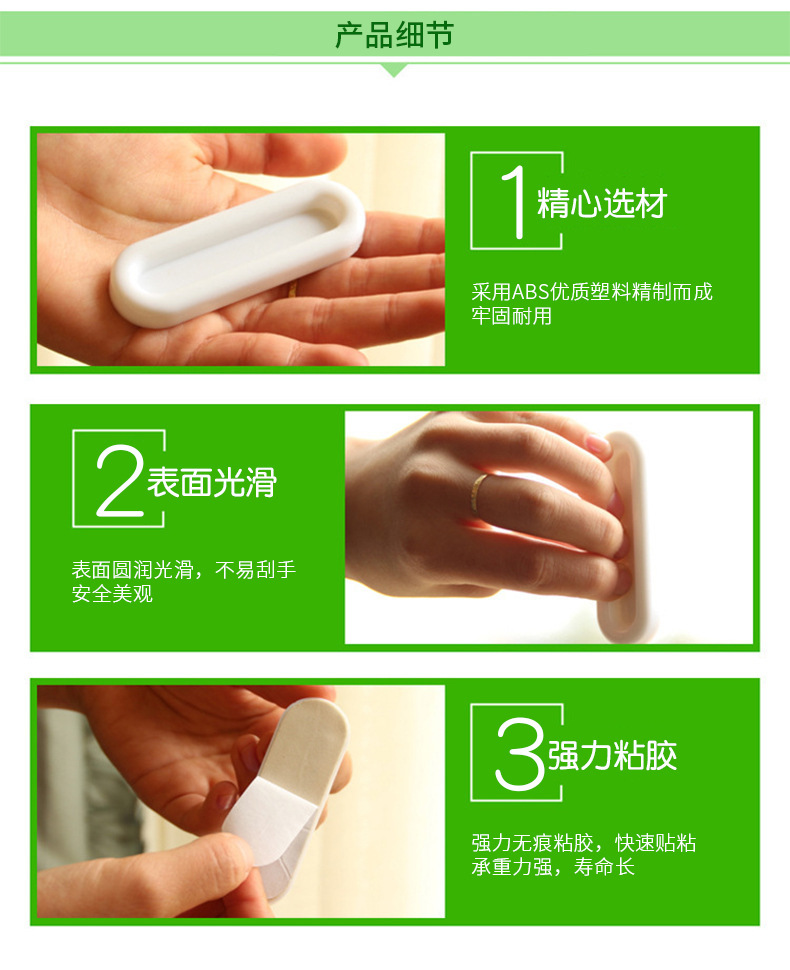 产品细节

1 精心选材

采用ABS优质塑料精制而成 牢固耐用

2 表面光滑

表面圆润光滑，不易刮手 安全美观

3 强力粘胶

强力无痕粘胶，快速贴粘 承重力强，寿命长