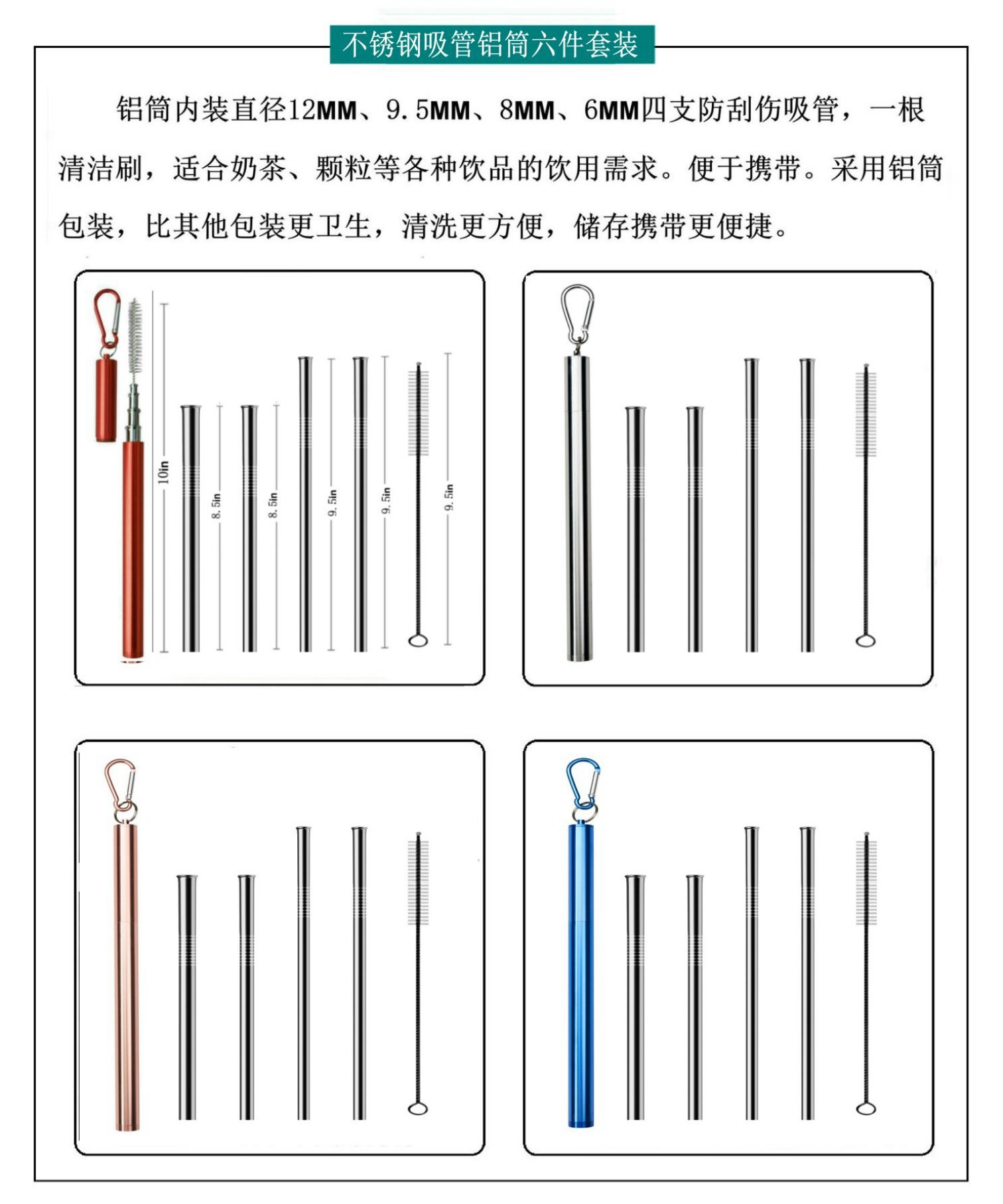 不锈钢吸管铝筒六件套装

铝筒内装直径12MM、9.5MM、8MM、6MM四支防刮伤吸管，一根清洁刷，适合奶茶、颗粒等各种饮品的饮用需求。便于携带。采用铝筒包装，比其他包装更卫生，清洗更方便，储存携带更便捷。

10in
8.5in
8.5in
9.5in
9.5in
9.5in