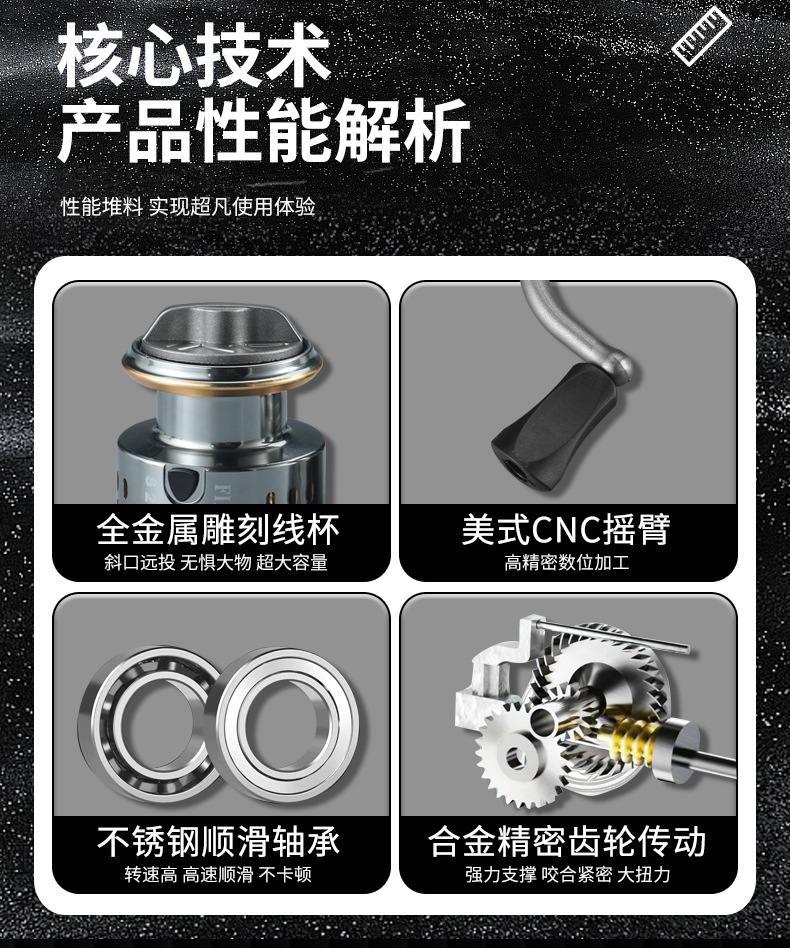 核心技术
产品性能解析

性能堆料 实现超凡使用体验

全金属雕刻线杯
斜口远投 无惧大物 超大容量

美式CNC摇臂
高精密数位加工

不锈钢顺滑轴承
转速高 高速顺滑 不卡顿

合金精密齿轮传动
强力支撑 咬合紧密 大扭力