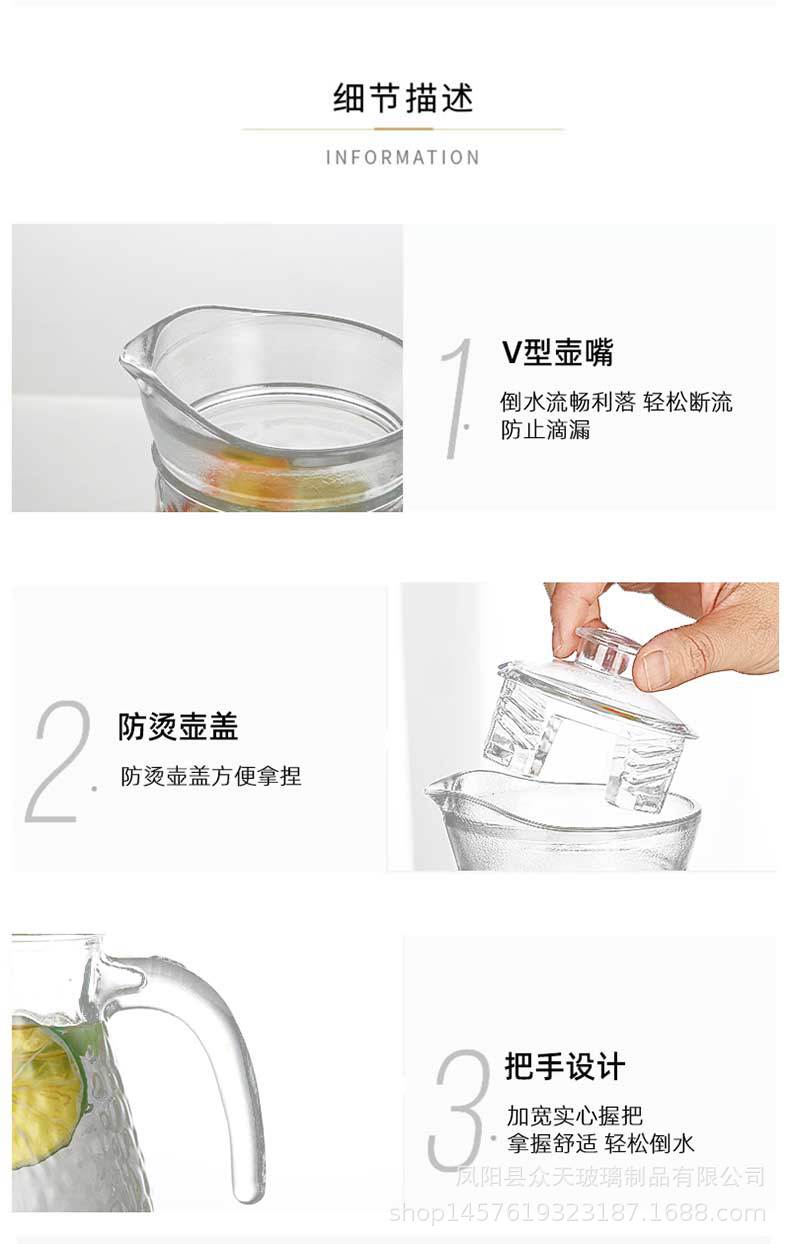 细节描述

INFORMATION

1.

V型壶嘴

倒水流畅利落 轻松断流
防止滴漏

2.

防烫壶盖

防烫壶盖方便拿捏

3.

把手设计

加宽实心握把
拿握舒适 轻松倒水

凤阳县众天玻璃制品有限公司
shop1457619323187.1688.com