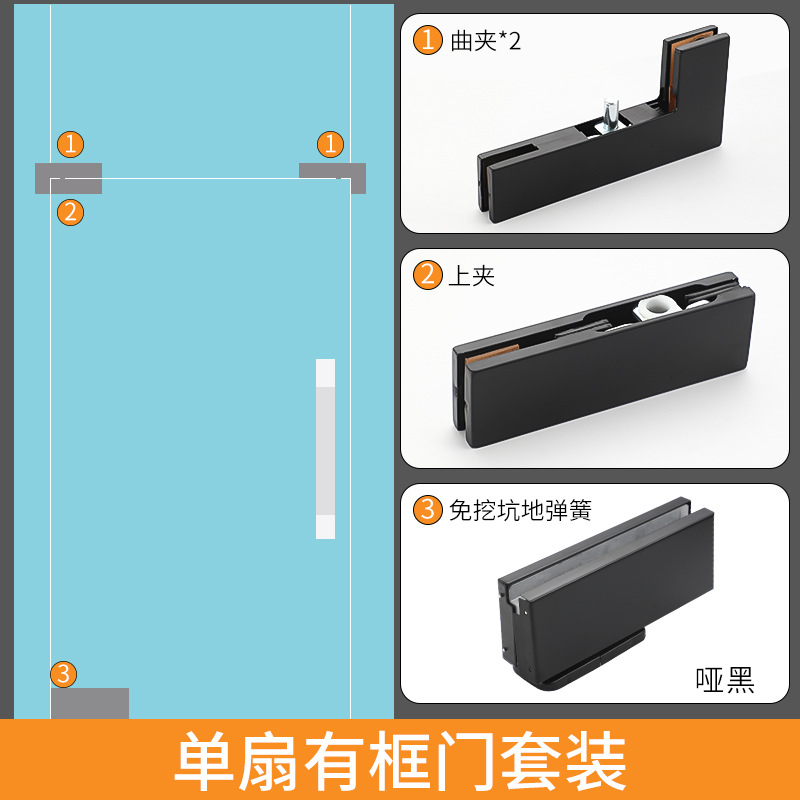 1
1
2
3

1 曲夹*2

2 上夹

3 免挖坑地弹簧

哑黑

单扇有框门套装