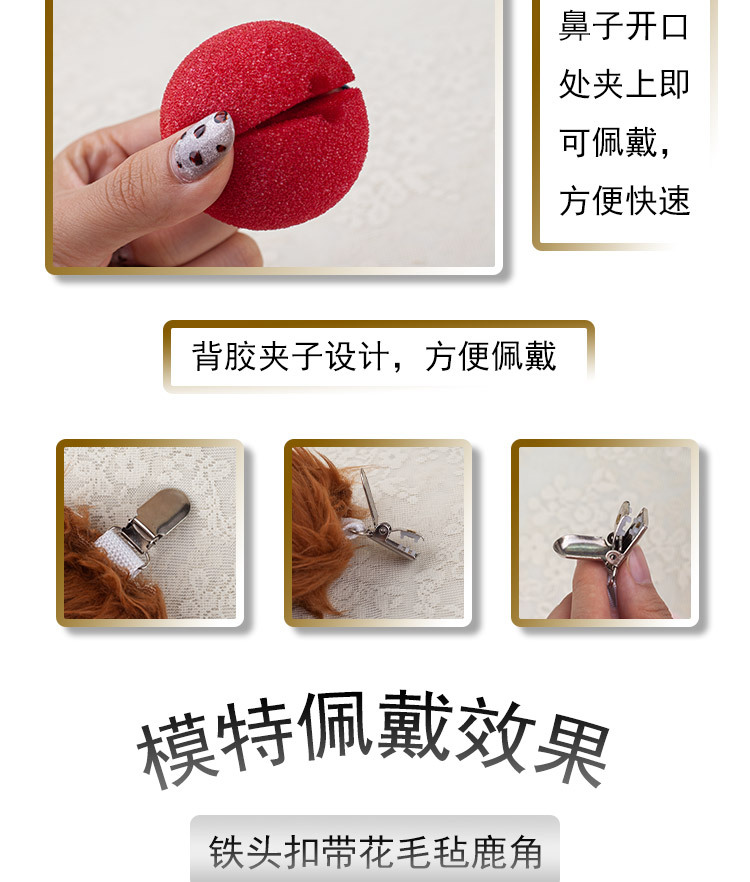 鼻子开口处夹上即可佩戴，方便快速

背胶夹子设计，方便佩戴

模特佩戴效果

铁头扣带花毛毡鹿角