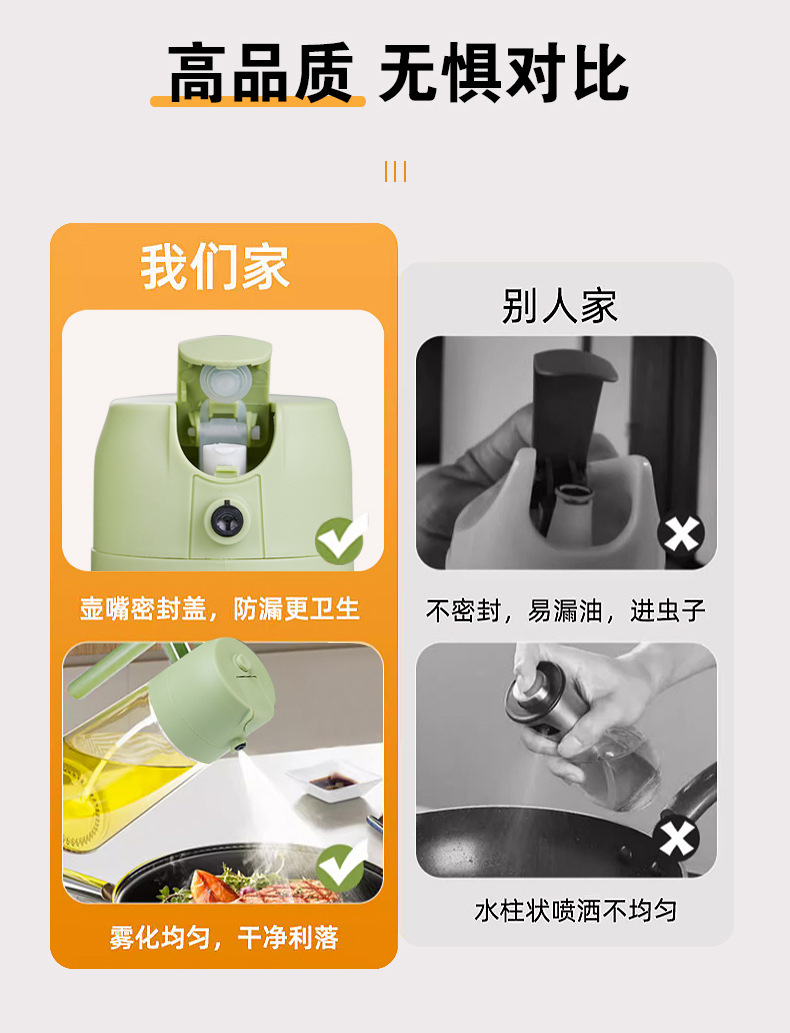 高品质 无惧对比

我们家

壶嘴密封盖，防漏更卫生

雾化均匀，干净利落

别人家

不密封，易漏油，进虫子

水柱状喷洒不均匀