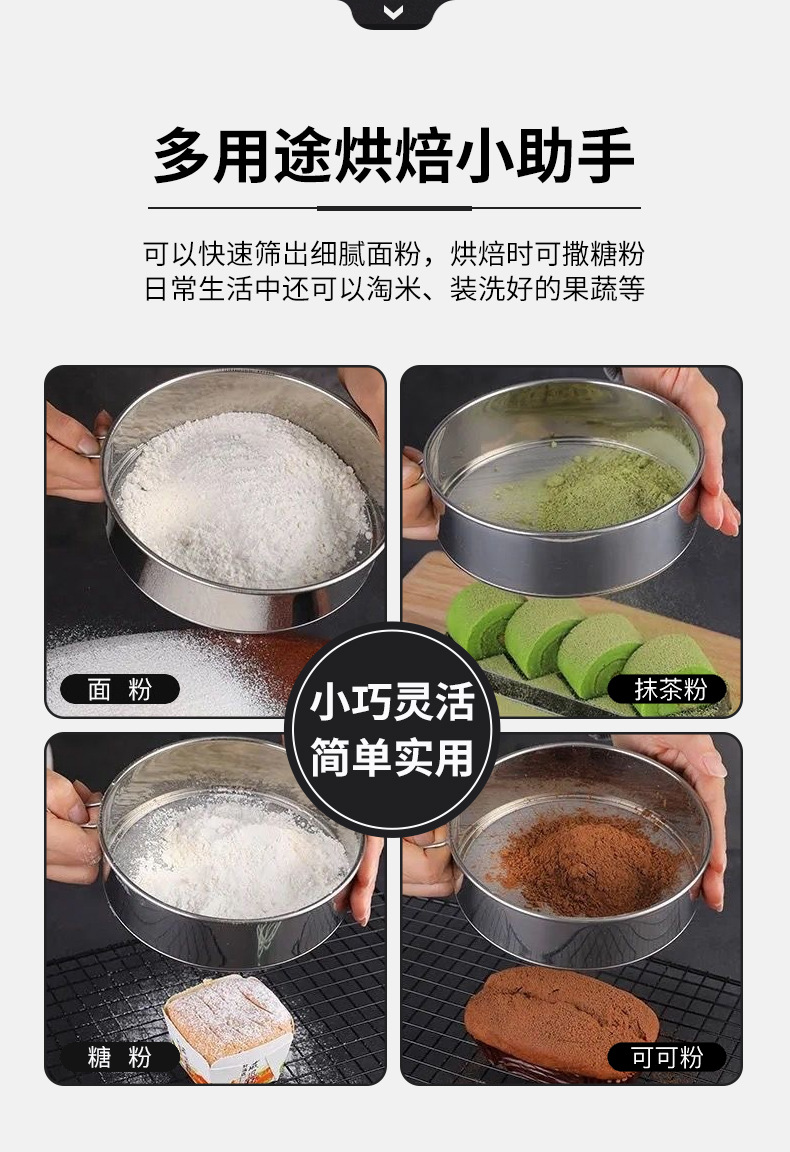 多用途烘焙小助手

可以快速筛出细腻面粉，烘焙时可撒糖粉
日常生活中还可以淘米、装洗好的果蔬等

面 粉

抹茶粉

小巧灵活
简单实用

糖 粉

可可粉