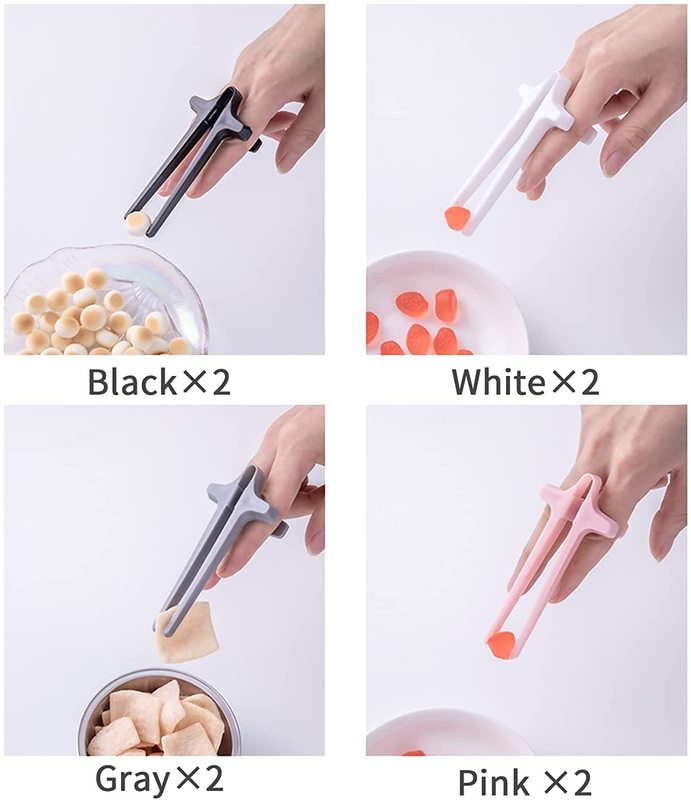 Black×2

White×2

Gray×2

Pink ×2