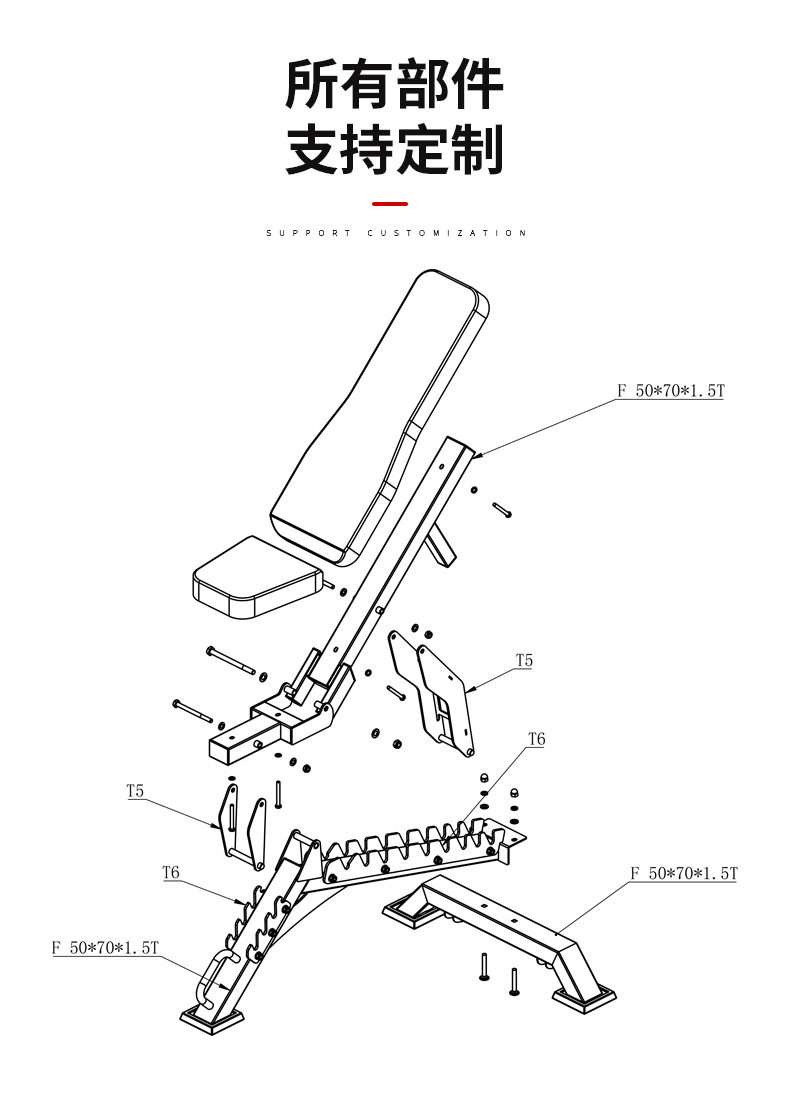 所有部件
支持定制

SUPPORT CUSTOMIZATION

F 50*70*1.5T

T5

T6

T5

T6

F 50*70*1.5T

F 50*70*1.5T