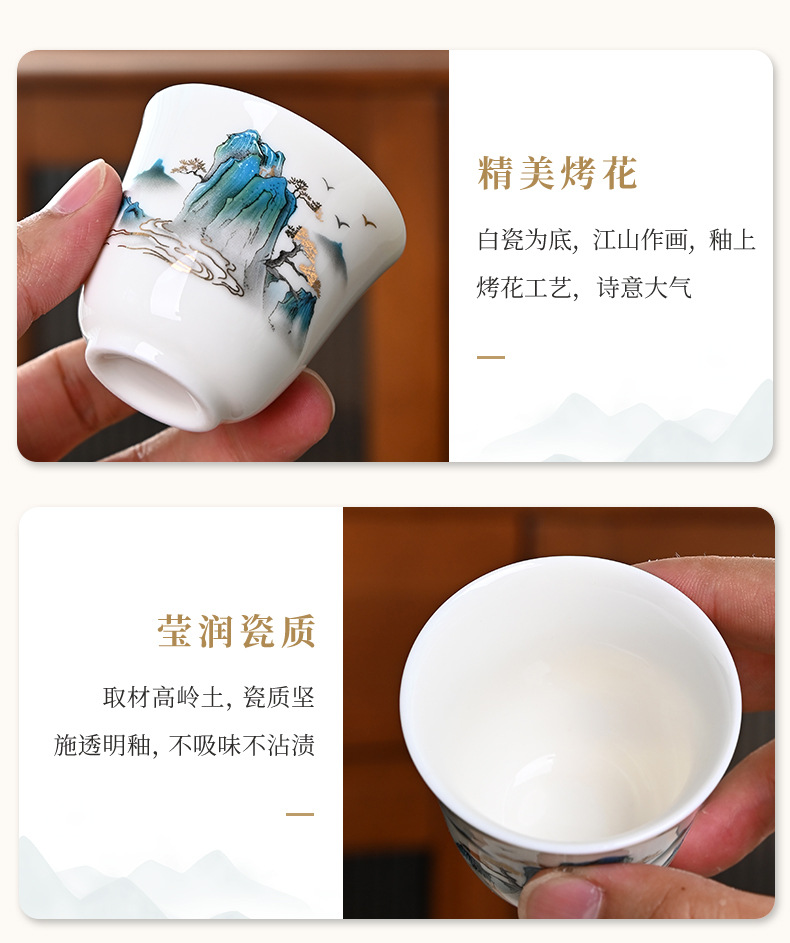 精美烤花

白瓷为底，江山作画，釉上烤花工艺，诗意大气

莹润瓷质

取材高岭土，瓷质坚

施透明釉，不吸味不沾渍