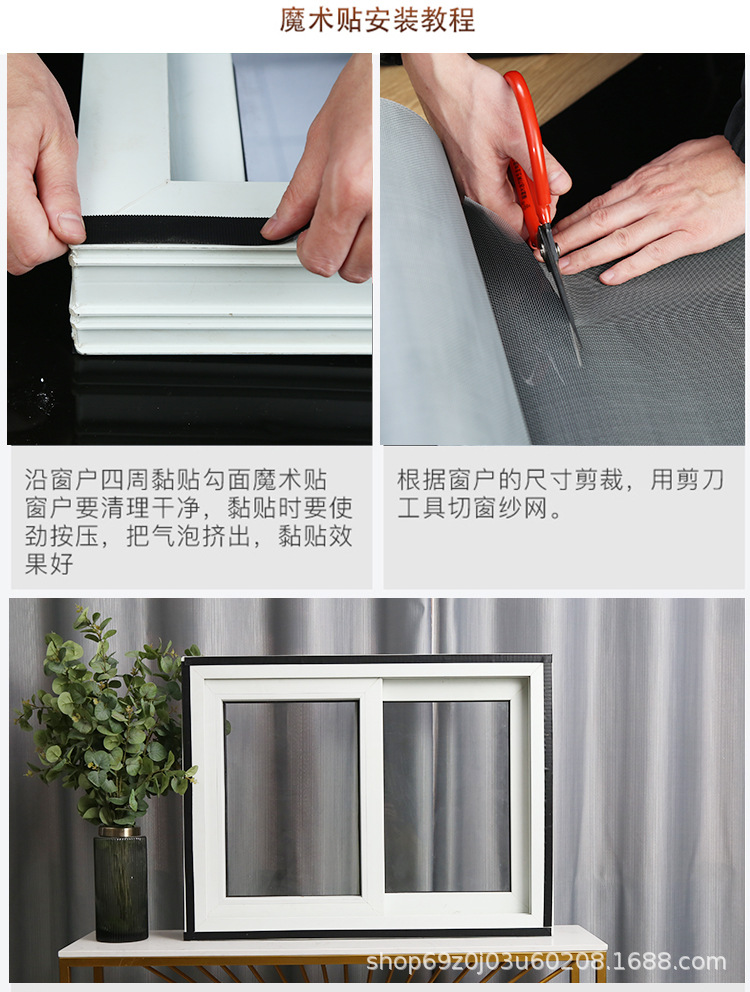 魔术贴安装教程

沿窗户四周黏贴勾面魔术贴窗户要清理干净，黏贴时要使劲按压，把气泡挤出，黏贴效果好

根据窗户的尺寸剪裁，用剪刀工具切窗纱网。

shop69z0j03u60208.1688.com