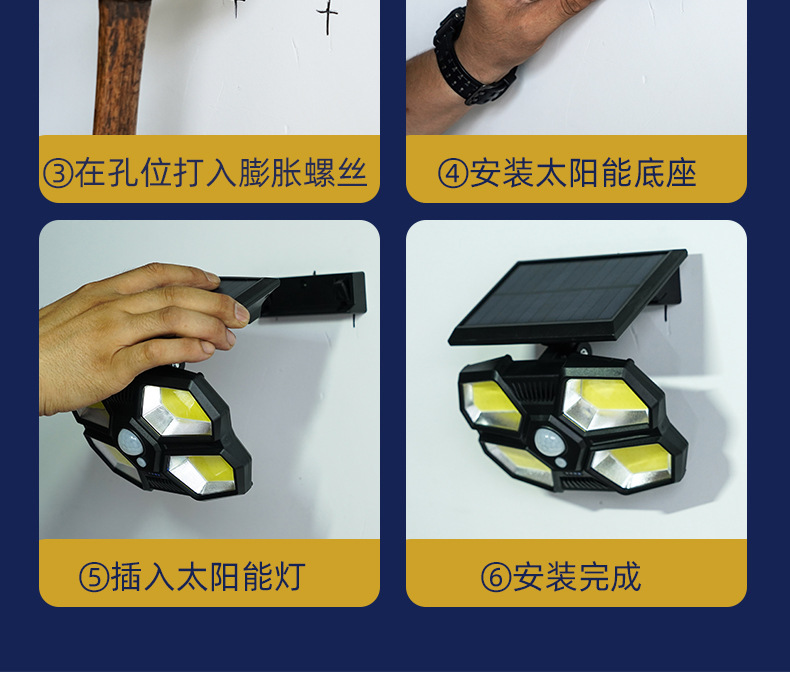 ③在孔位打入膨胀螺丝

④安装太阳能底座

⑤插入太阳能灯

⑥安装完成