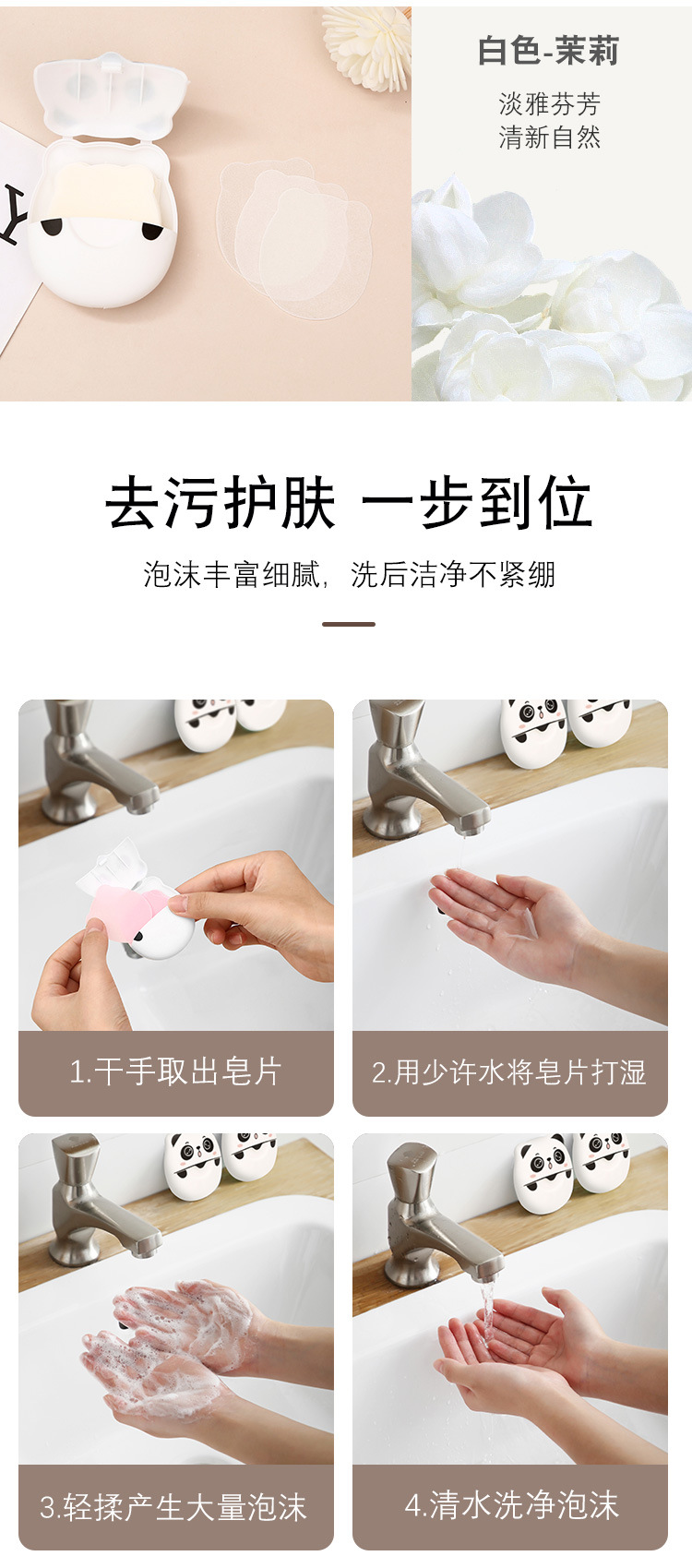 白色-茉莉

淡雅芬芳
清新自然

去污护肤 一步到位

泡沫丰富细腻，洗后洁净不紧绷

1.干手取出皂片

2.用少许水将皂片打湿

3.轻揉产生大量泡沫

4.清水洗净泡沫