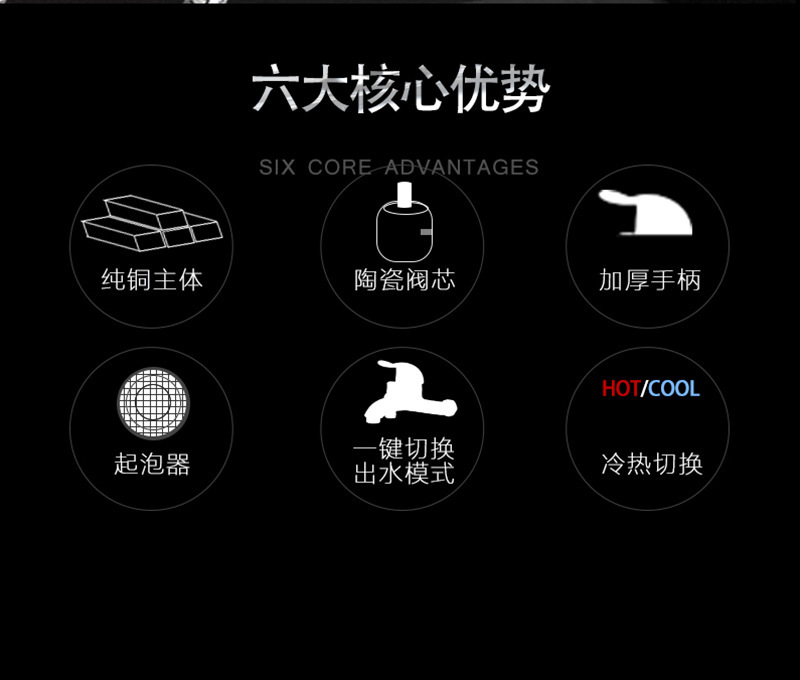 六大核心优势

SIX CORE ADVANTAGES

纯铜主体

陶瓷阀芯

加厚手柄

起泡器

一键切换
出水模式

HOT/COOL

冷热切换