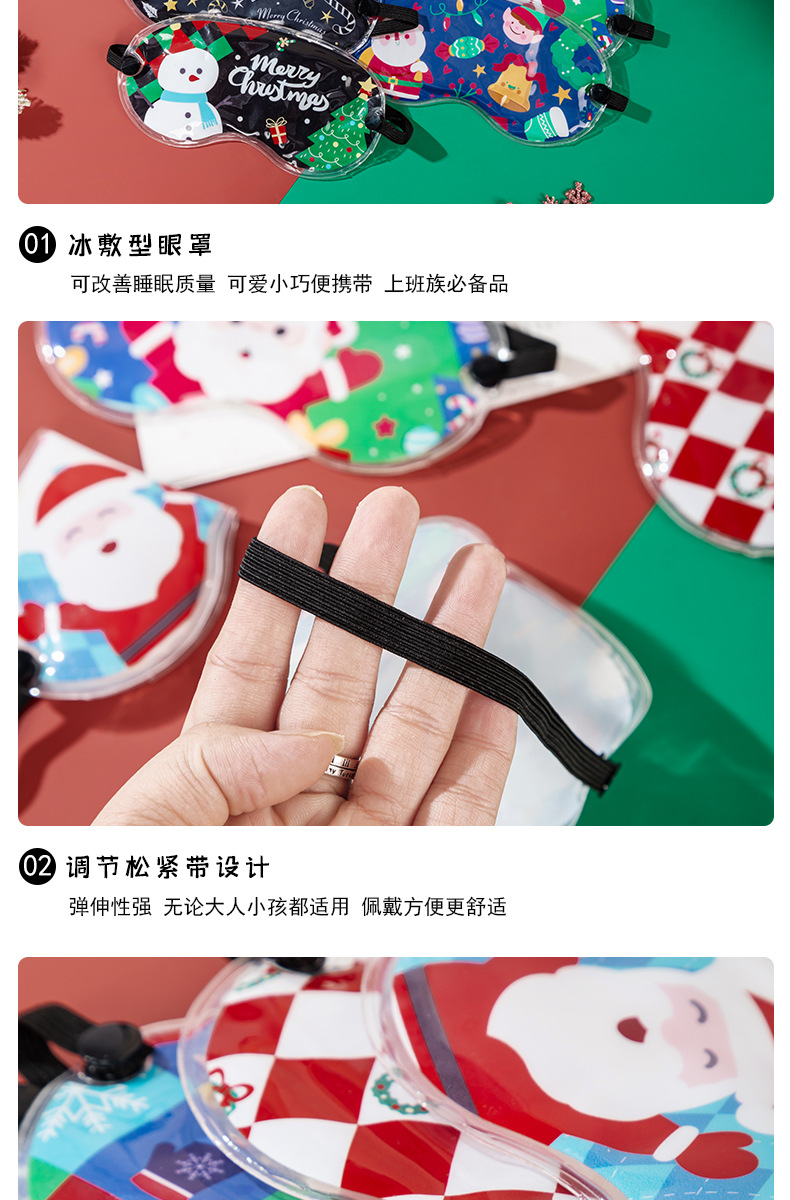 Merry Christmas

Merry Christmas

01 冰敷型眼罩

可改善睡眠质量 可爱小巧便携带 上班族必备品

02 调节松紧带设计

弹伸性强 无论大人小孩都适用 佩戴方便更舒适