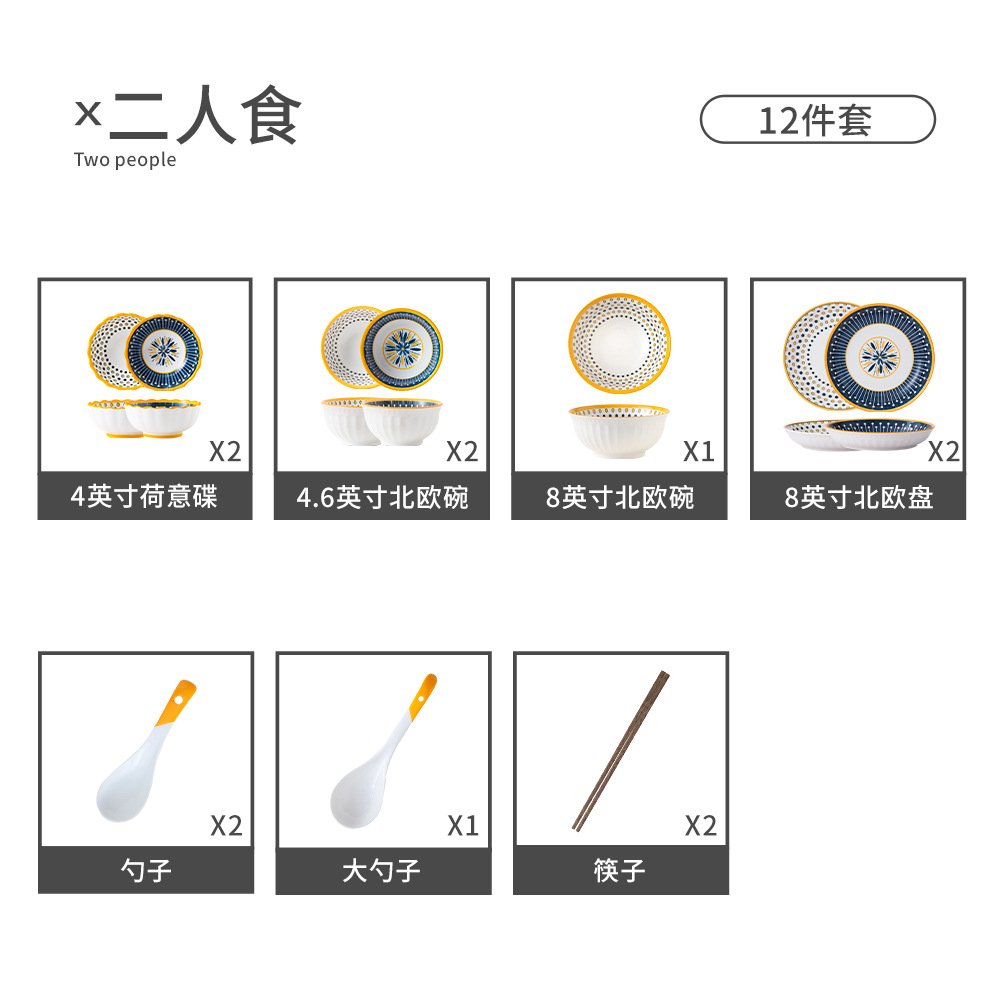 ×二人食
Two people

12件套

X2
4英寸荷意碟

X2
4.6英寸北欧碗

X1
8英寸北欧碗

X2
8英寸北欧盘

X2
勺子

X1
大勺子

X2
筷子