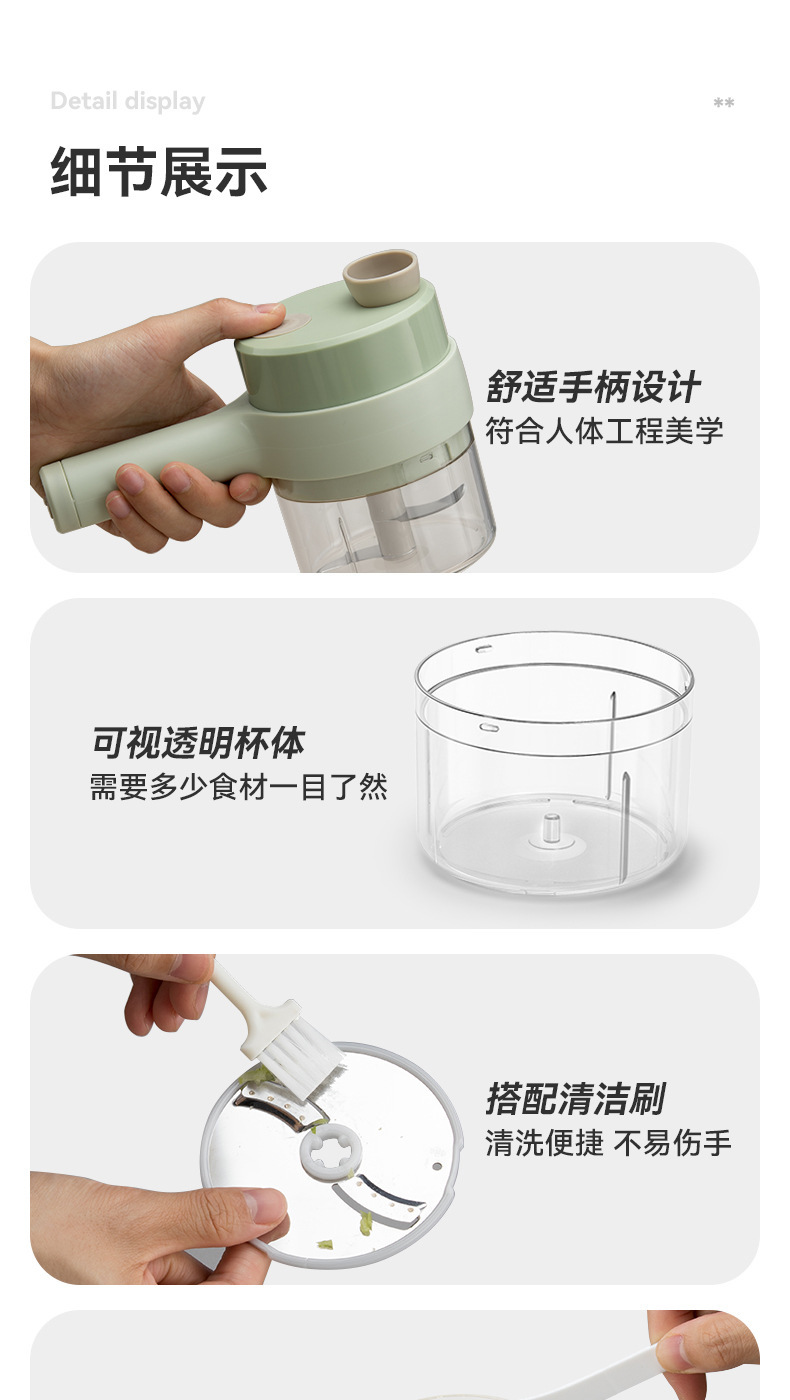 Detail display

**

细节展示

舒适手柄设计
符合人体工程美学

可视透明杯体
需要多少食材一目了然

搭配清洁刷
清洗便捷 不易伤手