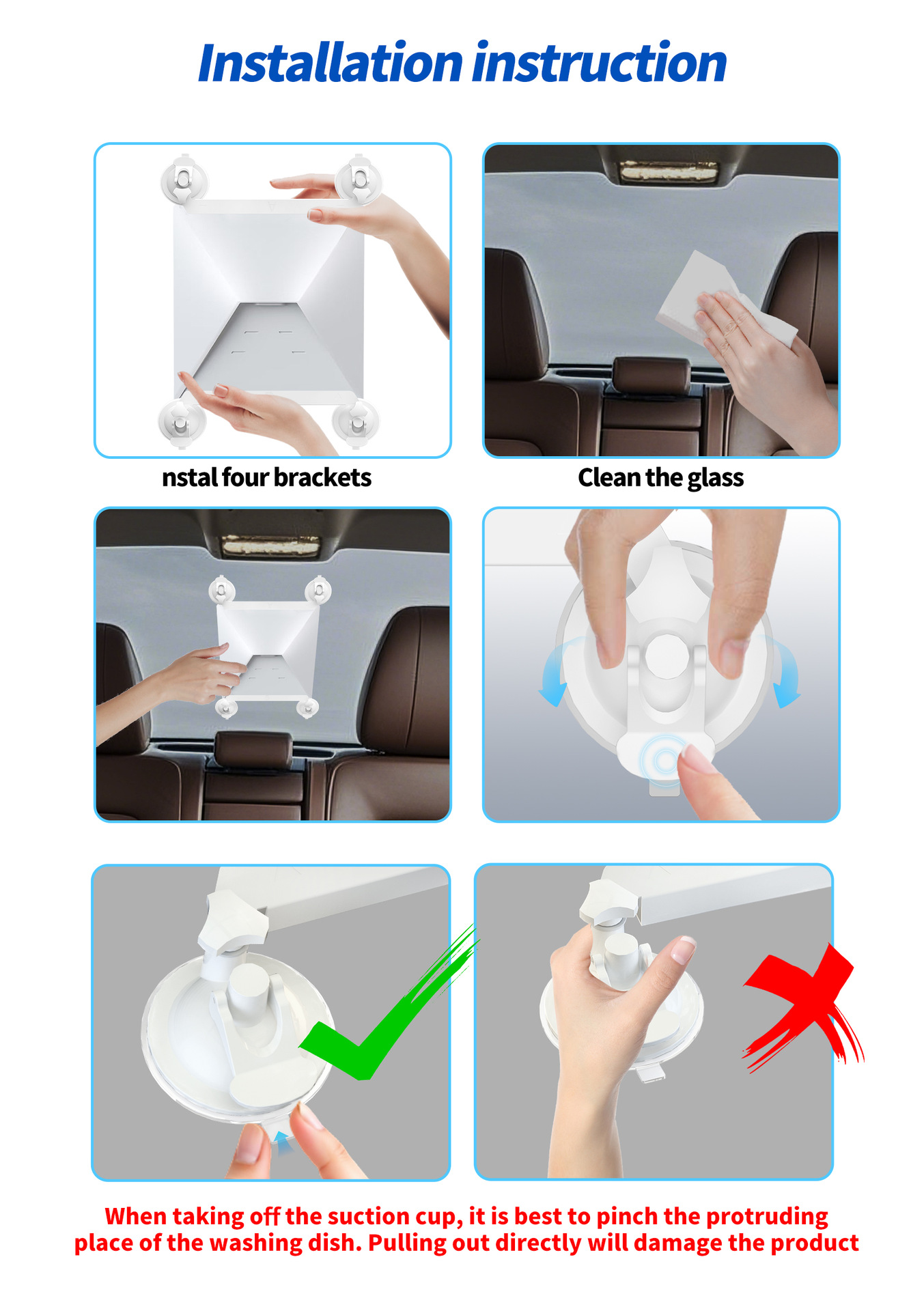 Installation instruction

nstal four brackets

Clean the glass

When taking off the suction cup, it is best to pinch the protruding place of the washing dish. Pulling out directly will damage the product