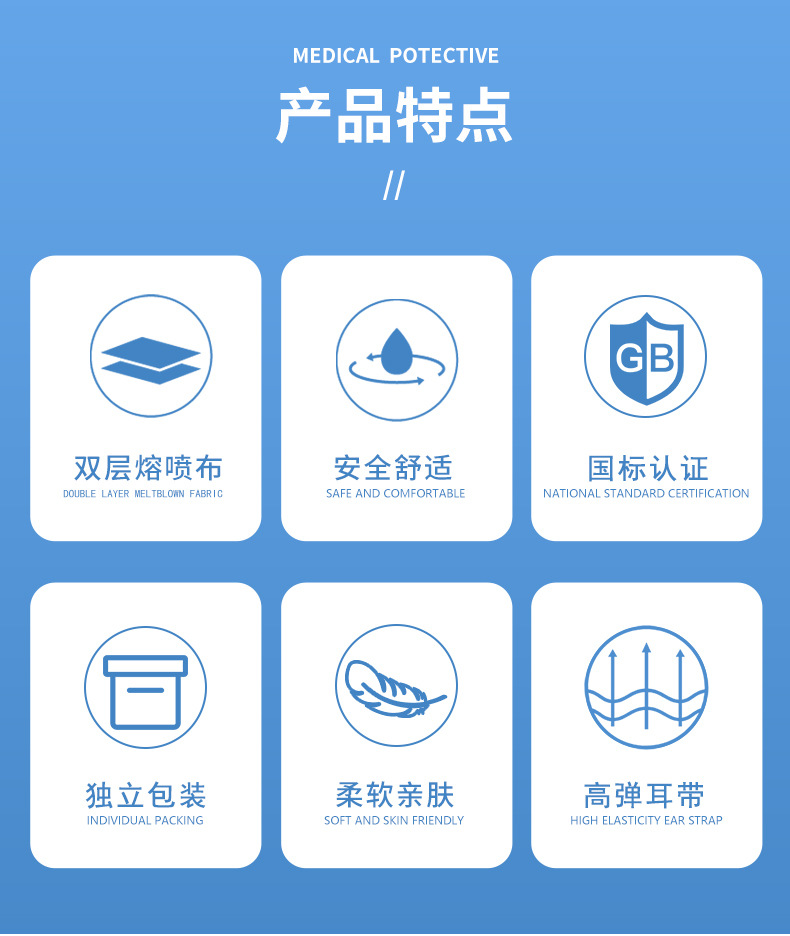 MEDICAL POTECTIVE

产品特点

//

GB

双层熔喷布
DOUBLE LAYER MELTBLOWN FABRIC

安全舒适
SAFE AND COMFORTABLE

国标认证
NATIONAL STANDARD CERTIFICATION

独立包装
INDIVIDUAL PACKING

柔软亲肤
SOFT AND SKIN FRIENDLY

高弹耳带
HIGH ELASTICITY EAR STRAP