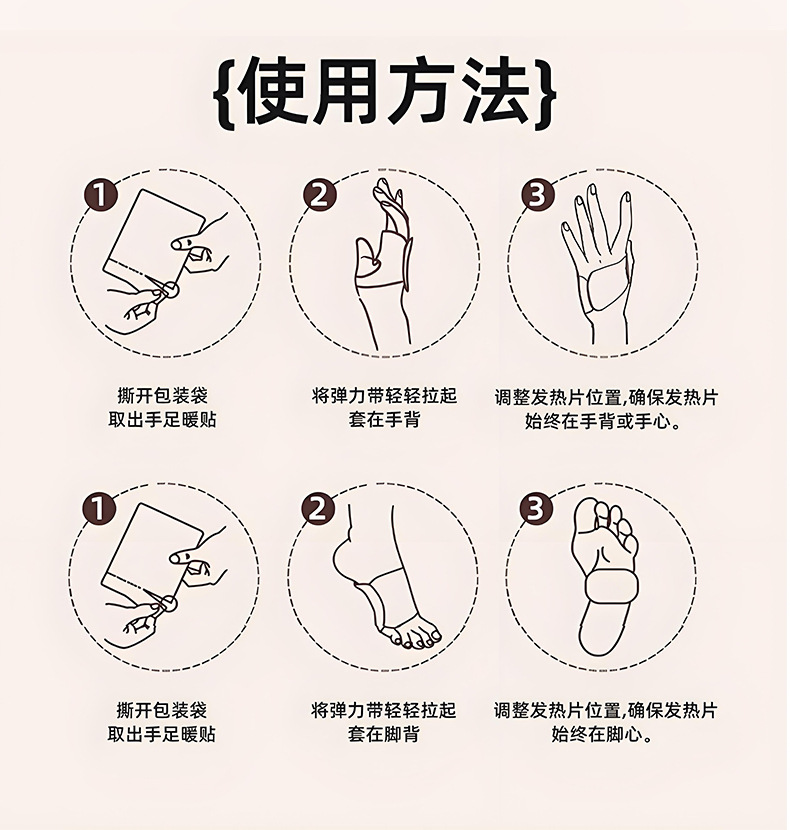 {使用方法}

1

撕开包装袋
取出手足暖贴

2

将弹力带轻轻拉起
套在手背

3

调整发热片位置,确保发热片
始终在手背或手心。

1

撕开包装袋
取出手足暖贴

2

将弹力带轻轻拉起
套在脚背

3

调整发热片位置,确保发热片
始终在脚心。