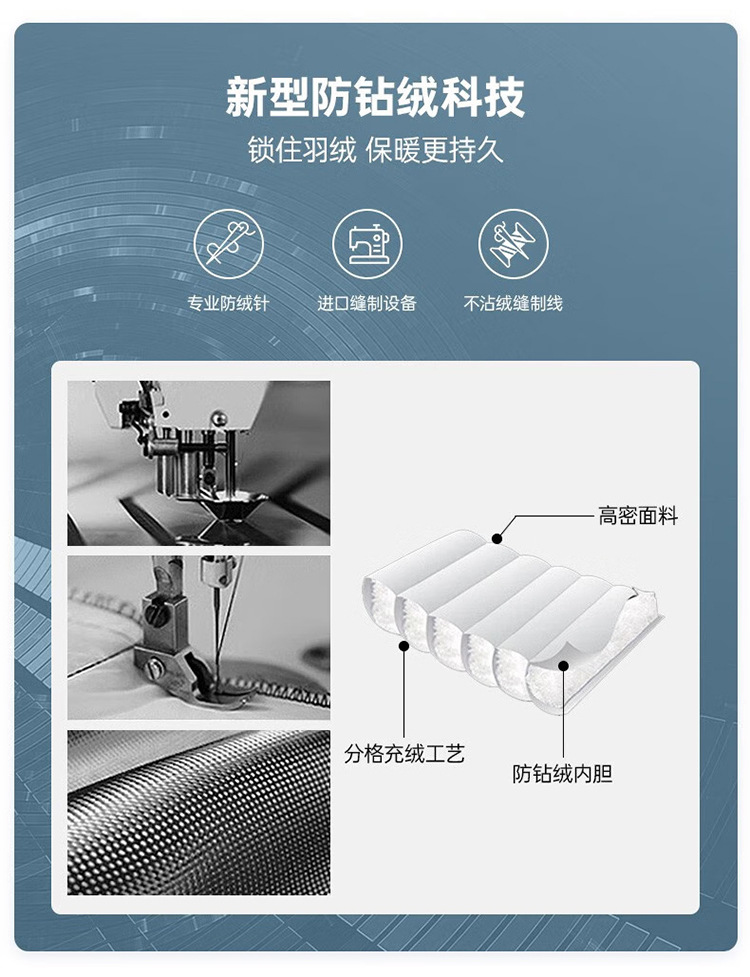 新型防钻绒科技
锁住羽绒 保暖更持久

专业防绒针
进口缝制设备
不沾绒缝制线

高密面料
分格充绒工艺
防钻绒内胆