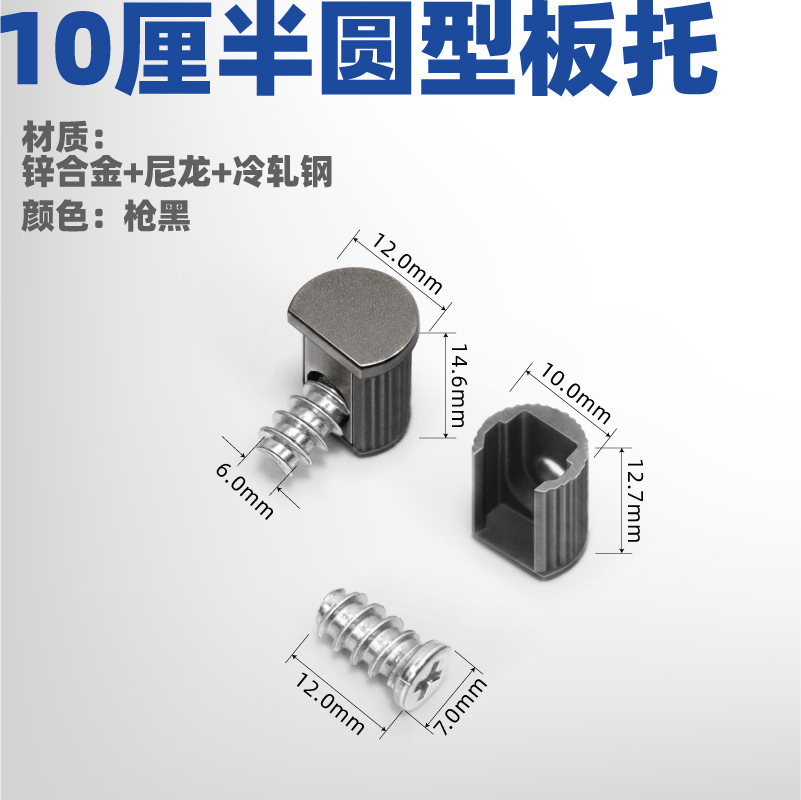 10厘半圆型板托

材质：
锌合金+尼龙+冷轧钢

颜色：枪黑

12.0mm

14.6mm

6.0mm

10.0mm

12.7mm

12.0mm

7.0mm