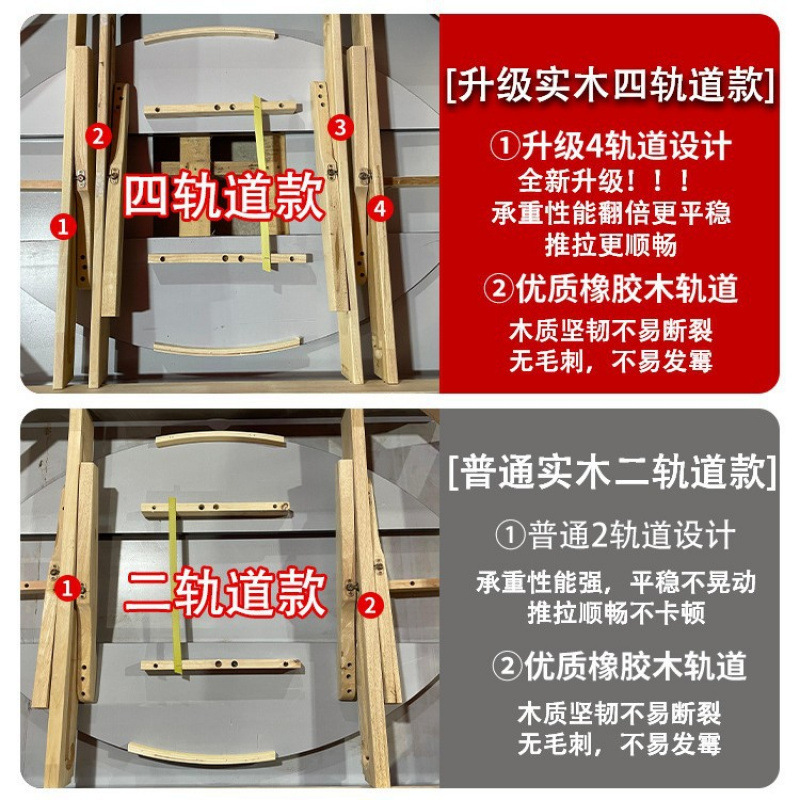 2
3
四轨道款
1
4

[升级实木四轨道款]

①升级4轨道设计
全新升级！！！
承重性能翻倍更平稳
推拉更顺畅

②优质橡胶木轨道
木质坚韧不易断裂
无毛刺，不易发霉

1
二轨道款
2

[普通实木二轨道款]

①普通2轨道设计
承重性能强，平稳不晃动
推拉顺畅不卡顿

②优质橡胶木轨道
木质坚韧不易断裂
无毛刺，不易发霉