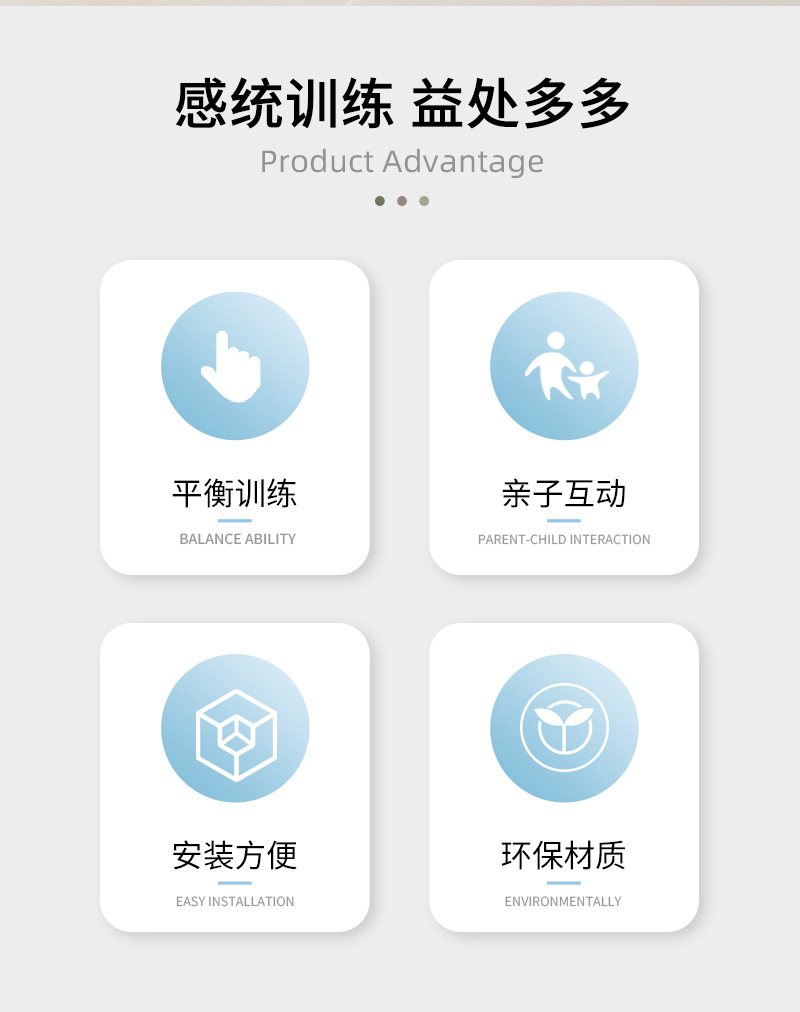 感统训练 益处多多

Product Advantage

平衡训练

BALANCE ABILITY

亲子互动

PARENT-CHILD INTERACTION

安装方便

EASY INSTALLATION

环保材质

ENVIRONMENTALLY