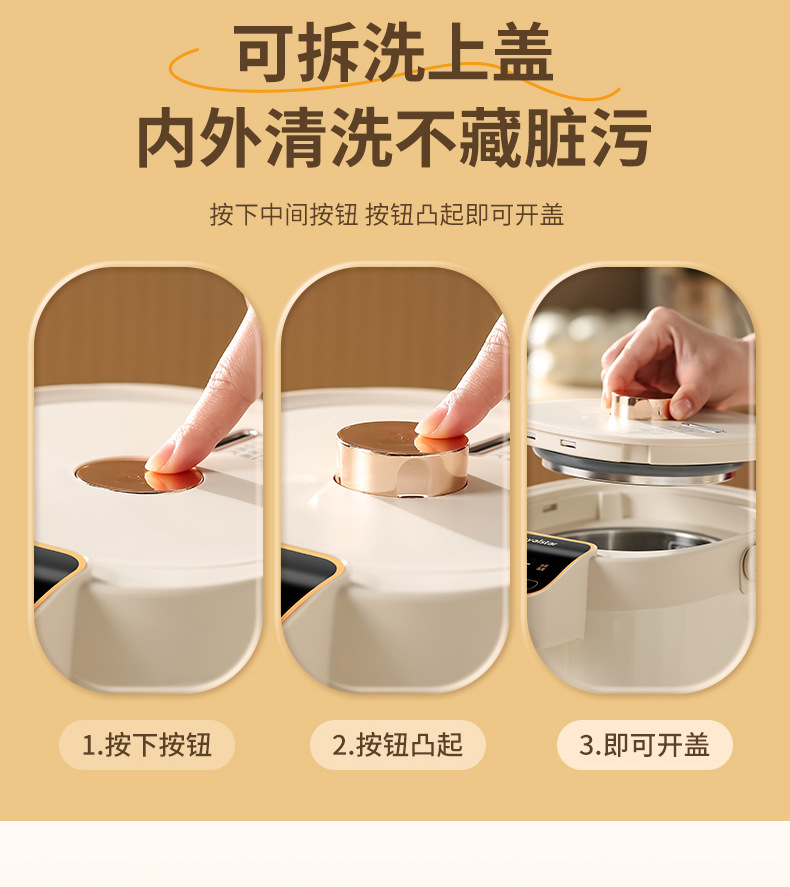 可拆洗上盖
内外清洗不藏脏污

按下中间按钮 按钮凸起即可开盖

1.按下按钮

2.按钮凸起

3.即可开盖