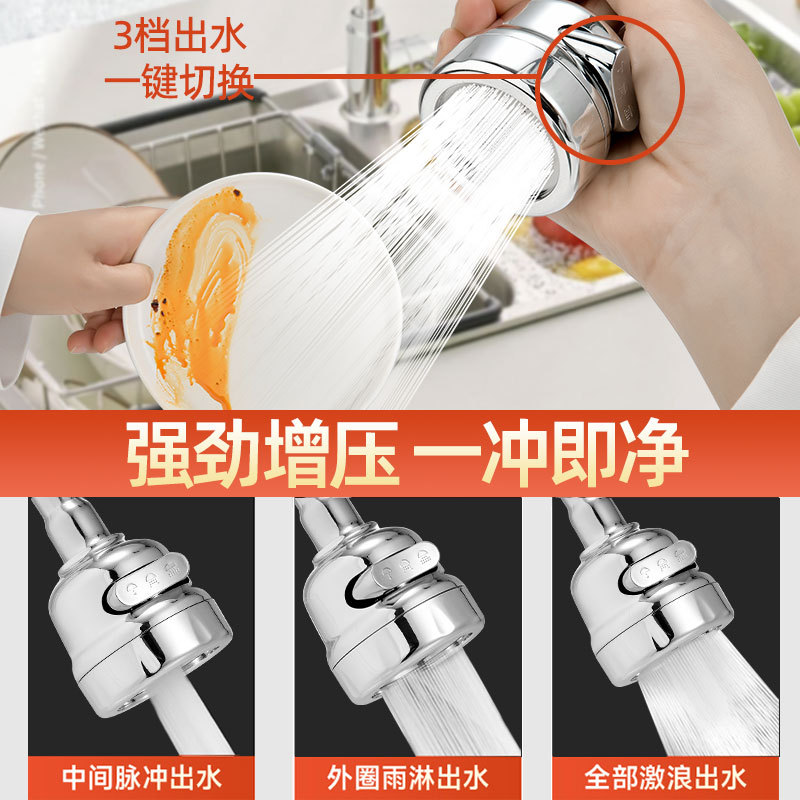 3档出水
一键切换

强劲增压 一冲即净

中间脉冲出水

外圈雨淋出水

全部激浪出水