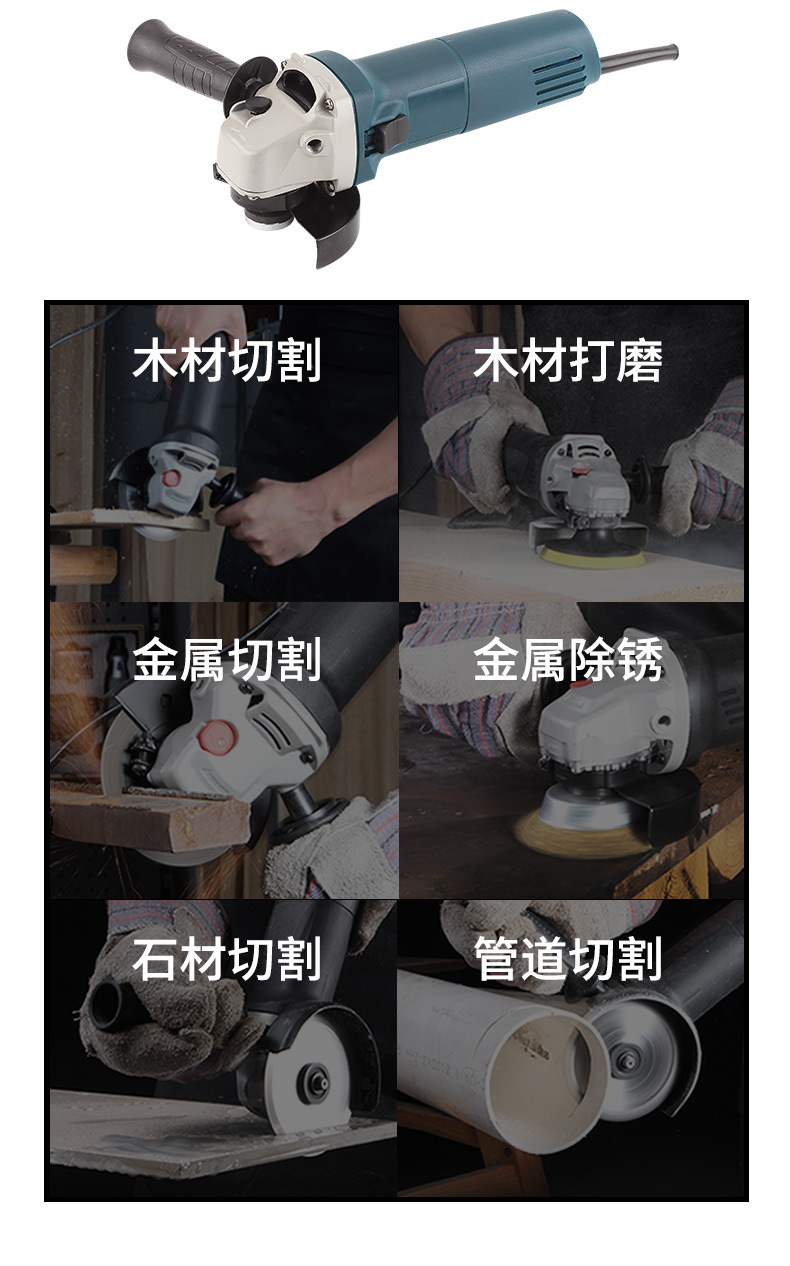 木材切割

木材打磨

金属切割

金属除锈

石材切割

管道切割