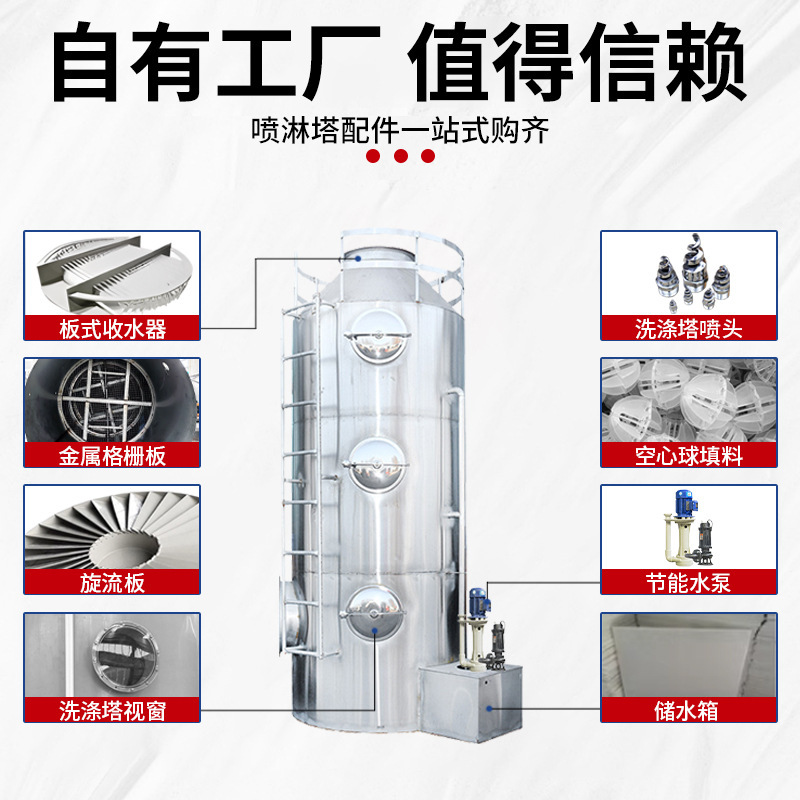 自有工厂 值得信赖

喷淋塔配件一站式购齐

板式收水器

金属格栅板

旋流板

洗涤塔视窗

洗涤塔喷头

空心球填料

节能水泵

储水箱