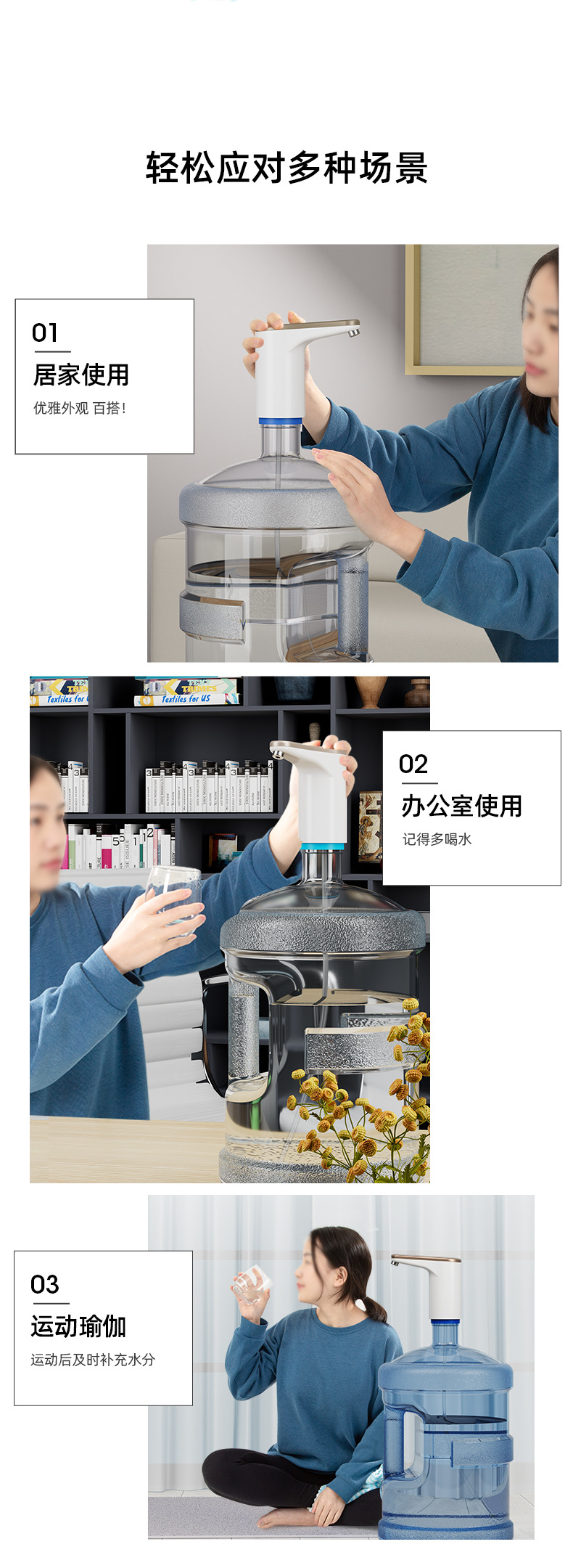 轻松应对多种场景

01
居家使用
优雅外观 百搭！

Textiles for
Textiles for US

02
办公室使用
记得多喝水

03
运动瑜伽
运动后及时补充水分