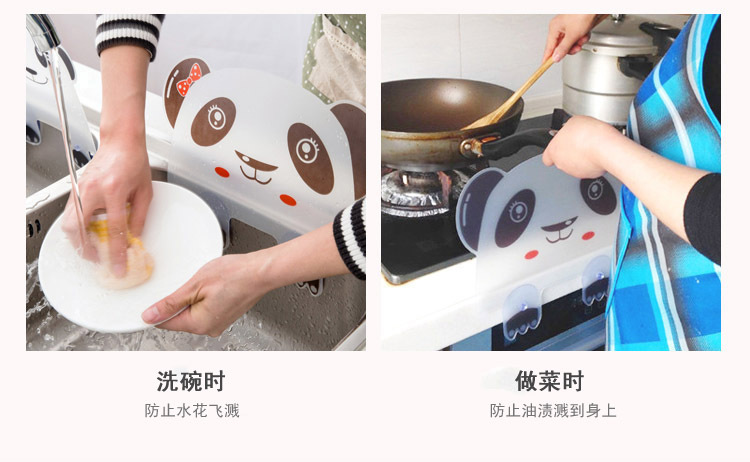 洗碗时
防止水花飞溅

做菜时
防止油渍溅到身上