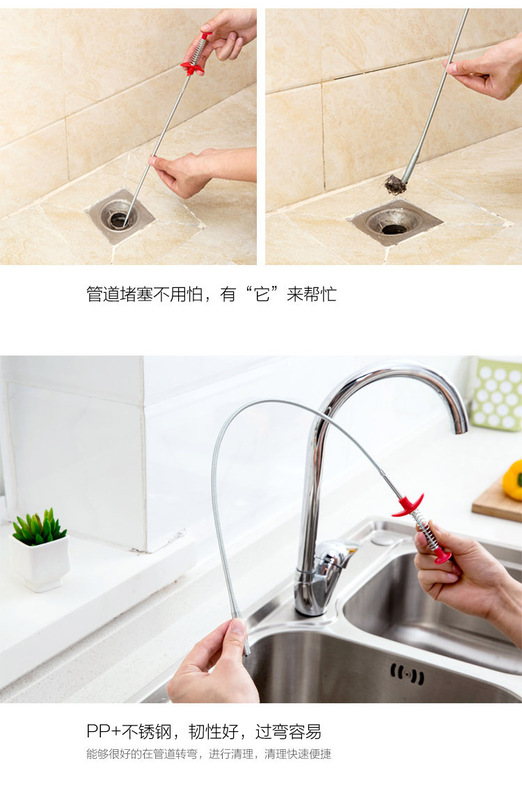 管道堵塞不用怕，有“它”来帮忙

PP+不锈钢，韧性好，过弯容易
能够很好的在管道转弯，进行清理，清理快速便捷