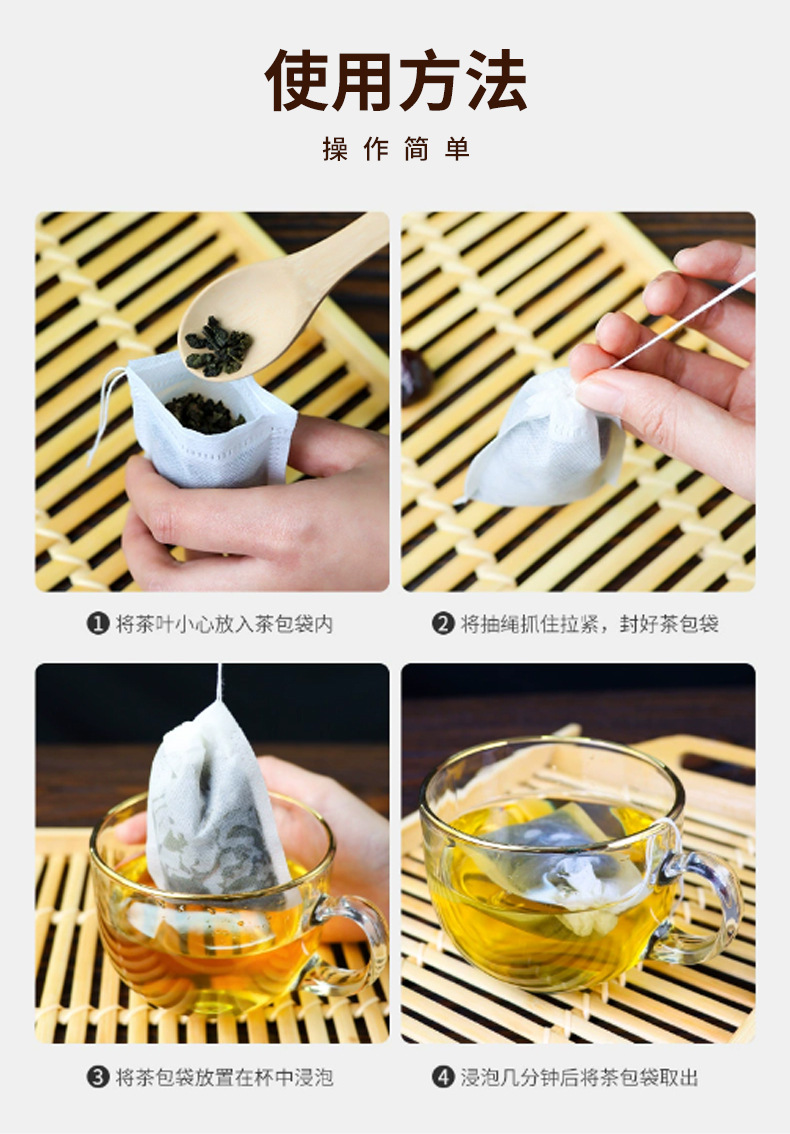 使用方法

操作简单

❶ 将茶叶小心放入茶包袋内

❷ 将抽绳抓住拉紧，封好茶包袋

❸ 将茶包袋放置在杯中浸泡

❹ 浸泡几分钟后将茶包袋取出