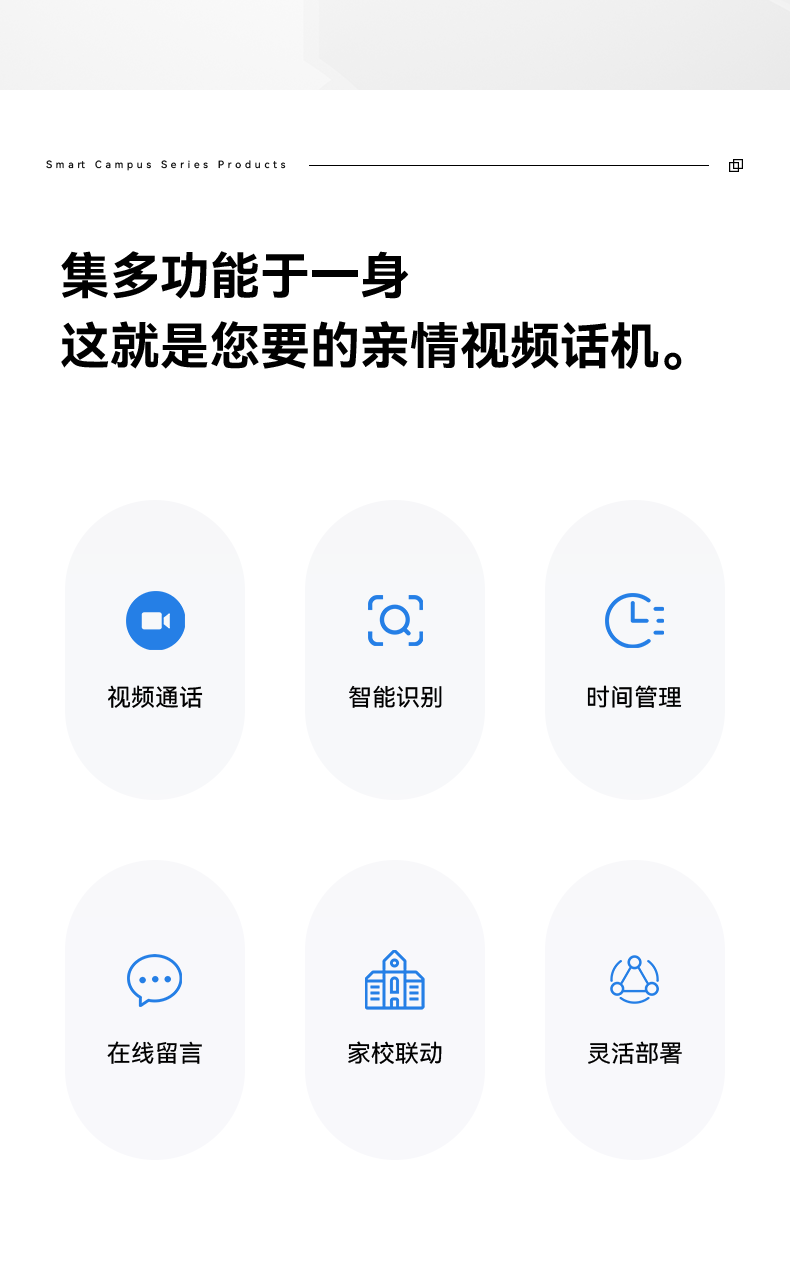 Smart Campus Series Products

集多功能于一身
这就是您要的亲情视频话机。

视频通话

智能识别

时间管理

在线留言

家校联动

灵活部署