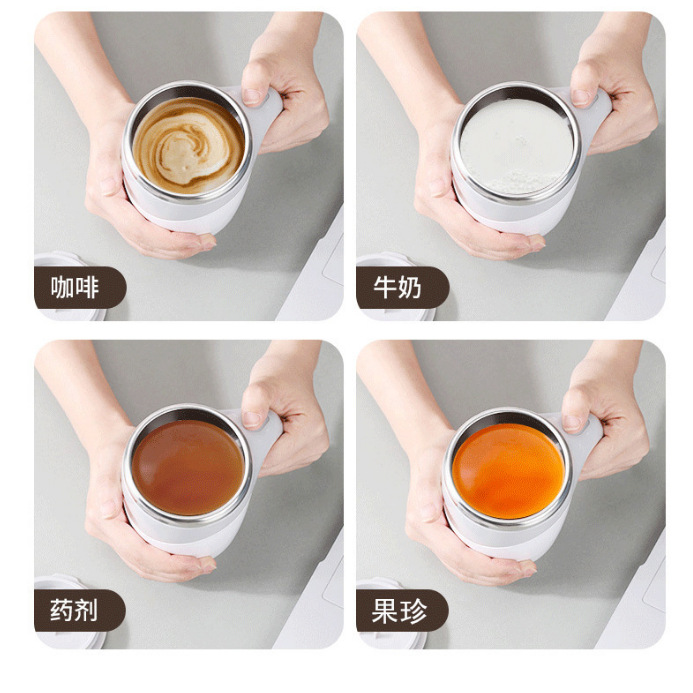 咖啡

牛奶

药剂

果珍