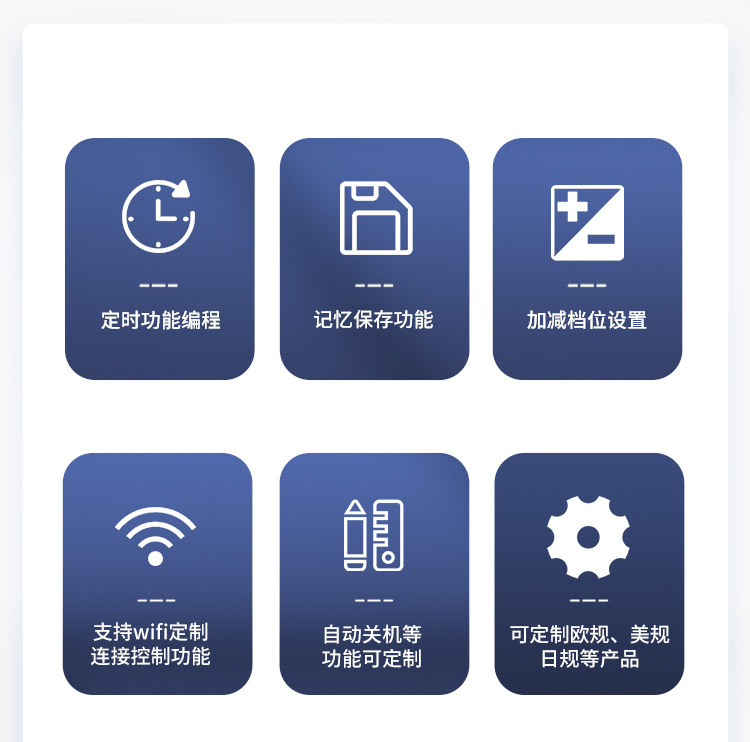 定时功能编程

记忆保存功能

加减档位设置

支持wifi定制
连接控制功能

自动关机等
功能可定制

可定制欧规、美规
日规等产品