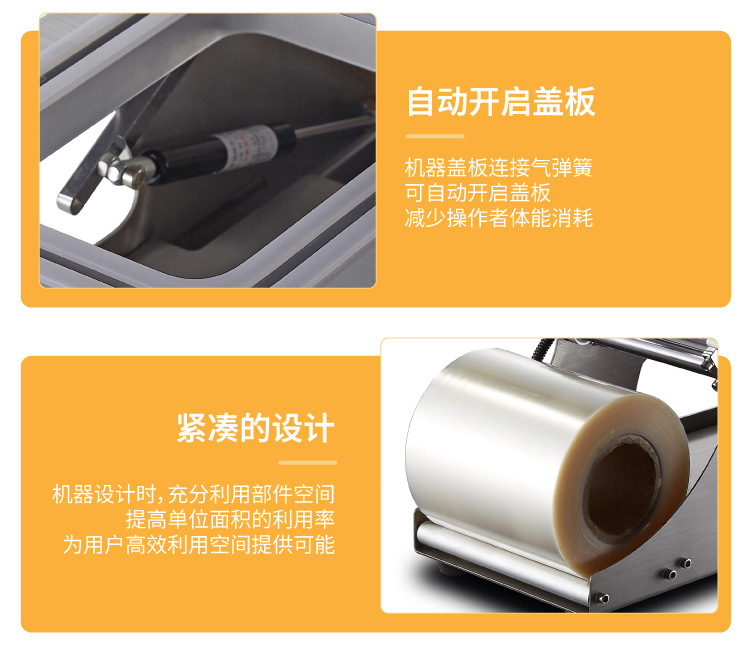 自动开启盖板

机器盖板连接气弹簧
可自动开启盖板
减少操作者体能消耗

紧凑的设计

机器设计时，充分利用部件空间
提高单位面积的利用率
为用户高效利用空间提供可能