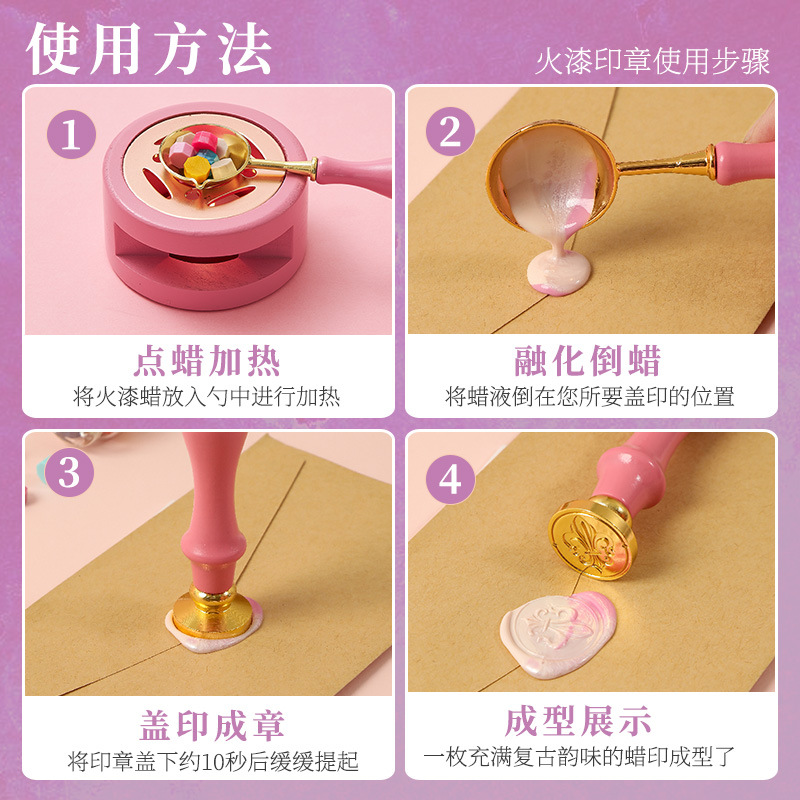 使用方法

火漆印章使用步骤

1

点蜡加热

将火漆蜡放入勺中进行加热

2

融化倒蜡

将蜡液倒在您所要盖印的位置

3

盖印成章

将印章盖下约10秒后缓缓提起

4

成型展示

一枚充满复古韵味的蜡印成型了