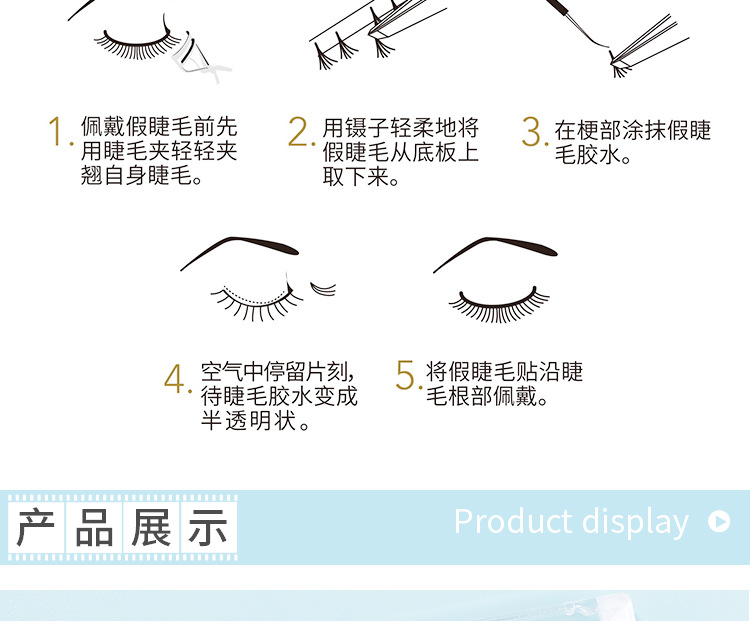 1. 佩戴假睫毛前先用睫毛夹轻轻夹翘自身睫毛。

2. 用镊子轻柔地将假睫毛从底板上取下来。

3. 在梗部涂抹假睫毛胶水。

4. 空气中停留片刻，待睫毛胶水变成半透明状。

5. 将假睫毛贴沿睫毛根部佩戴。

产品展示

Product display